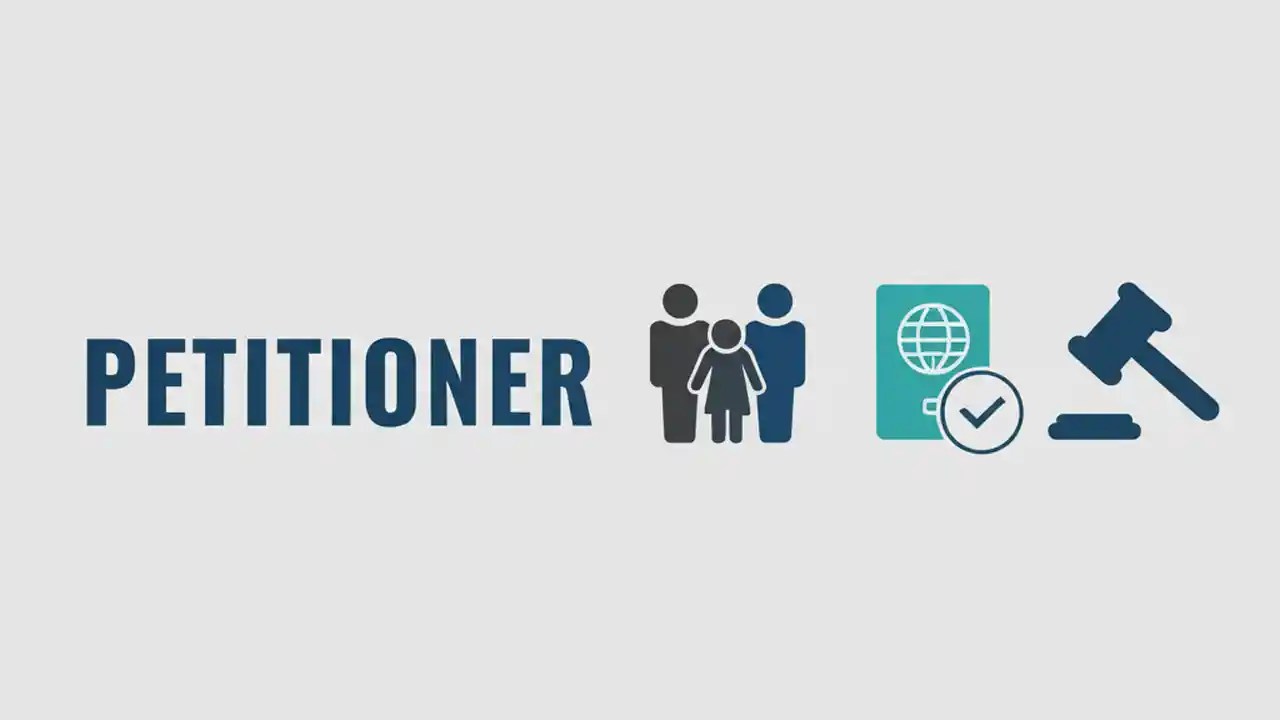 PETITIONER