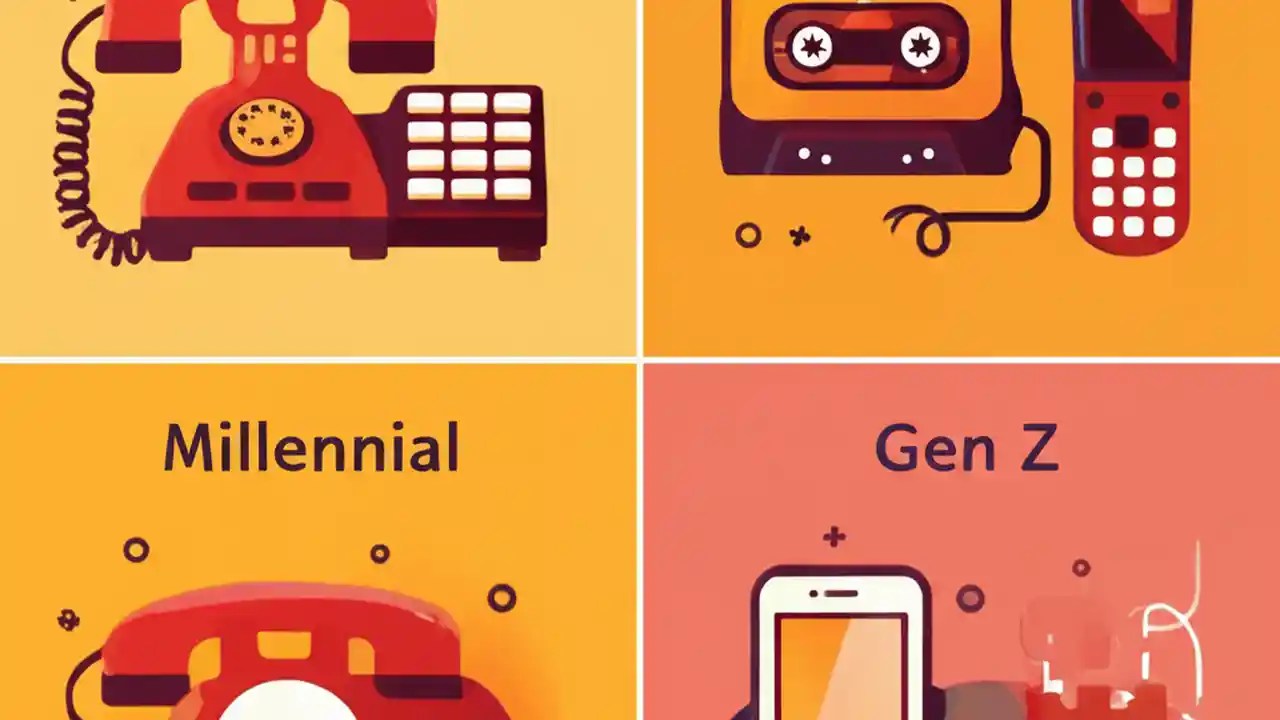 Millennial

Gen Z