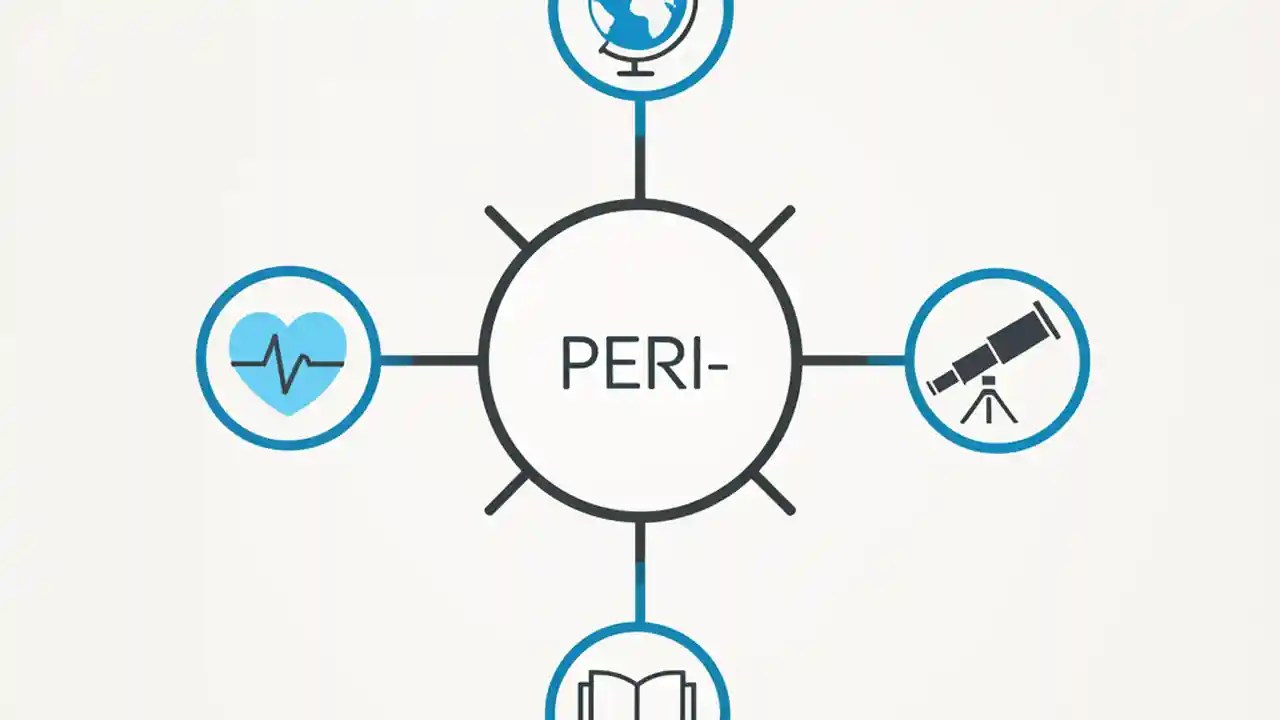 PERI-