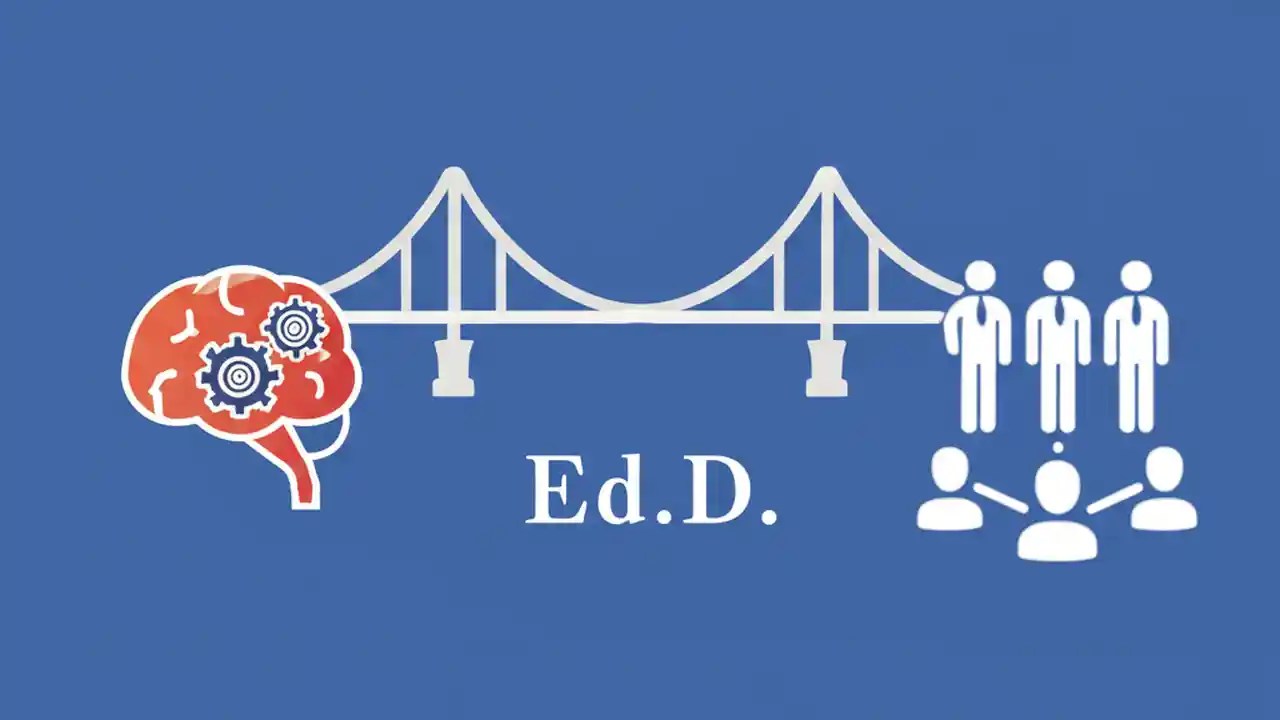 Ed.D.