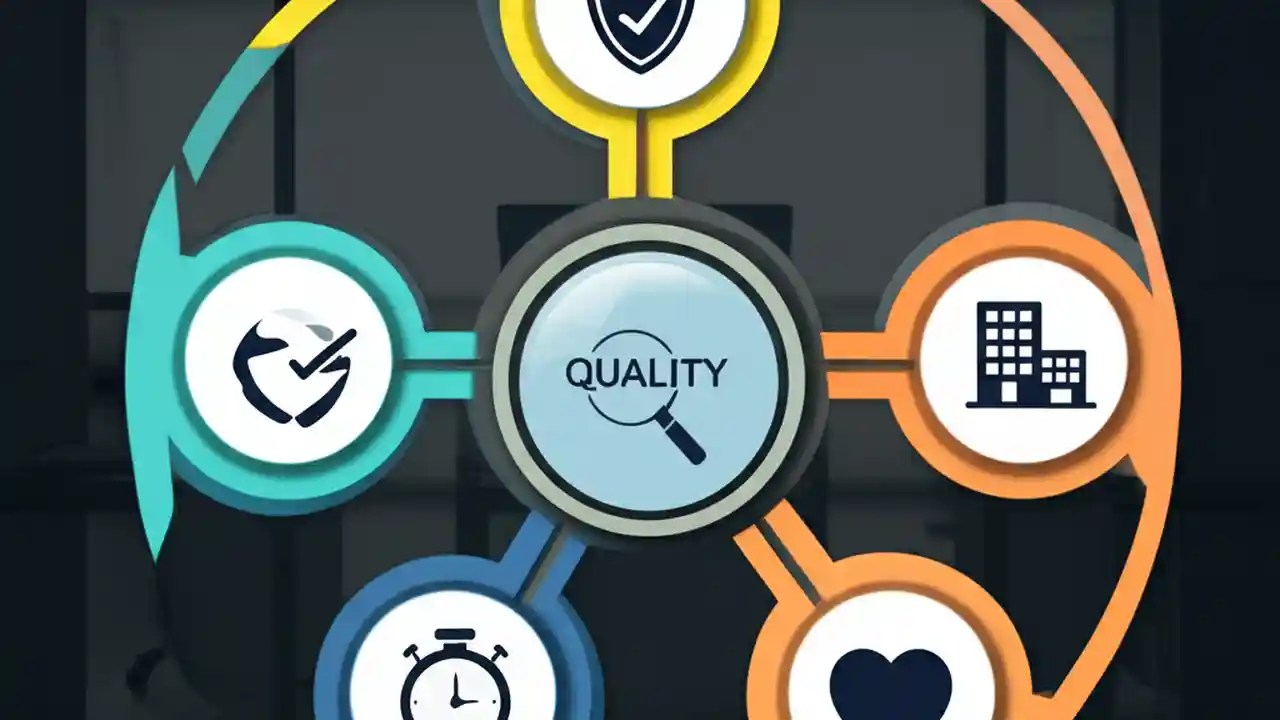 QUALITY