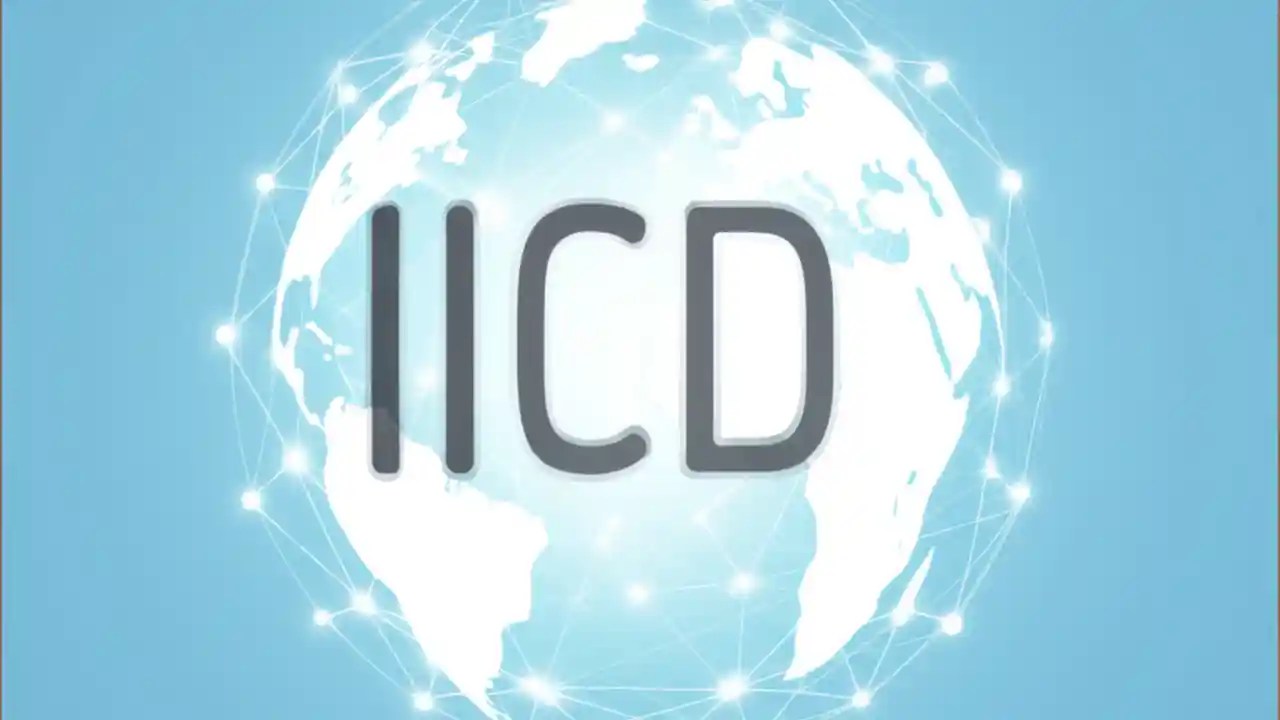 IICD