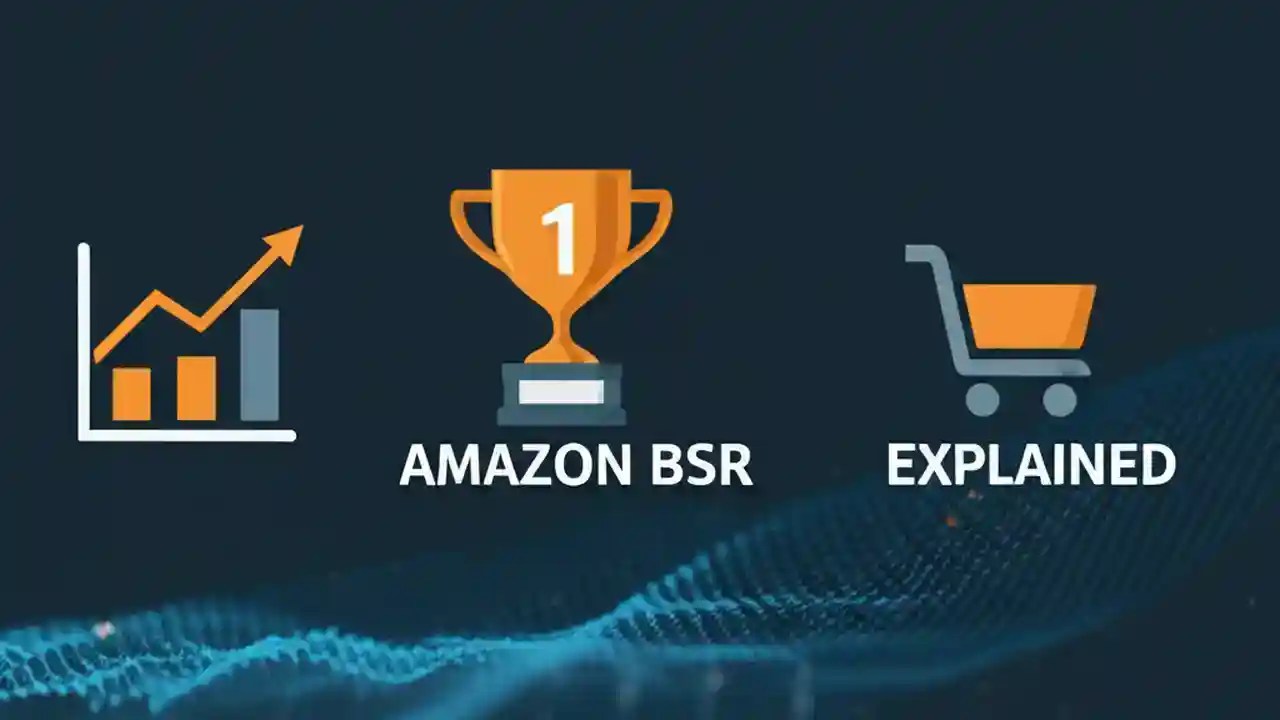 1
AMAZON BSR
EXPLAINED