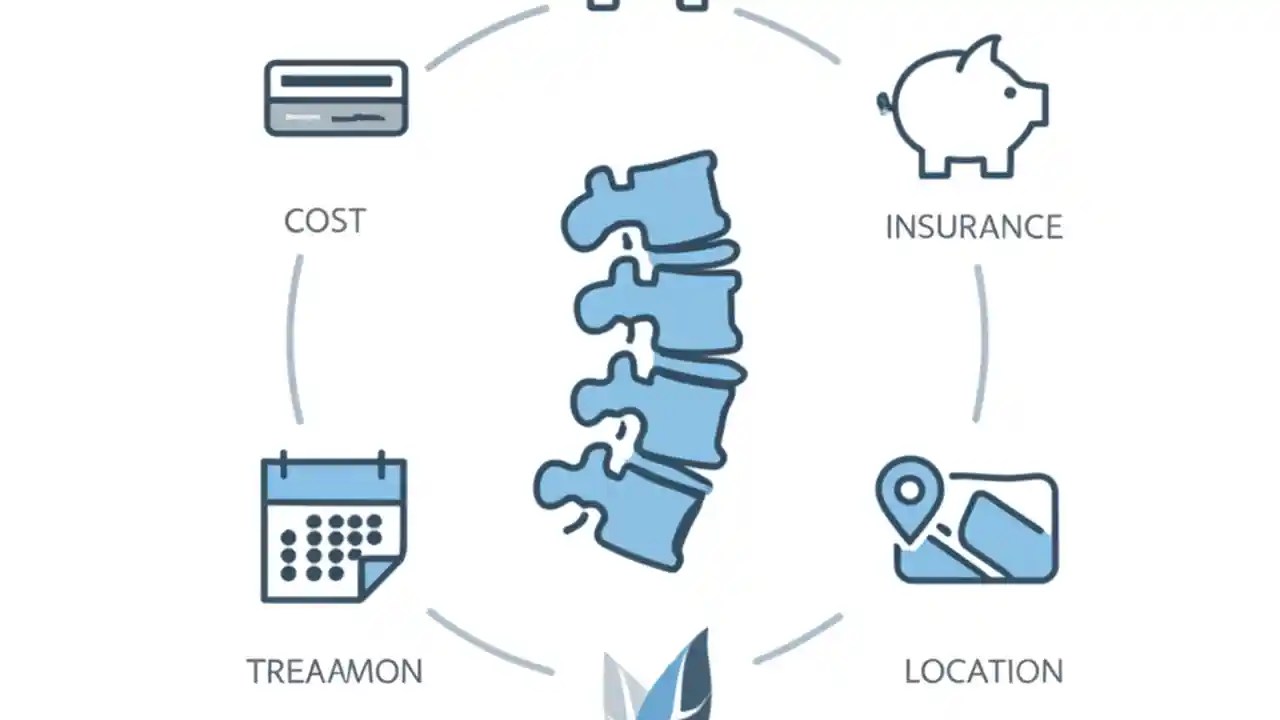 COST

INSURANCE

TREAAMON

LOCATION