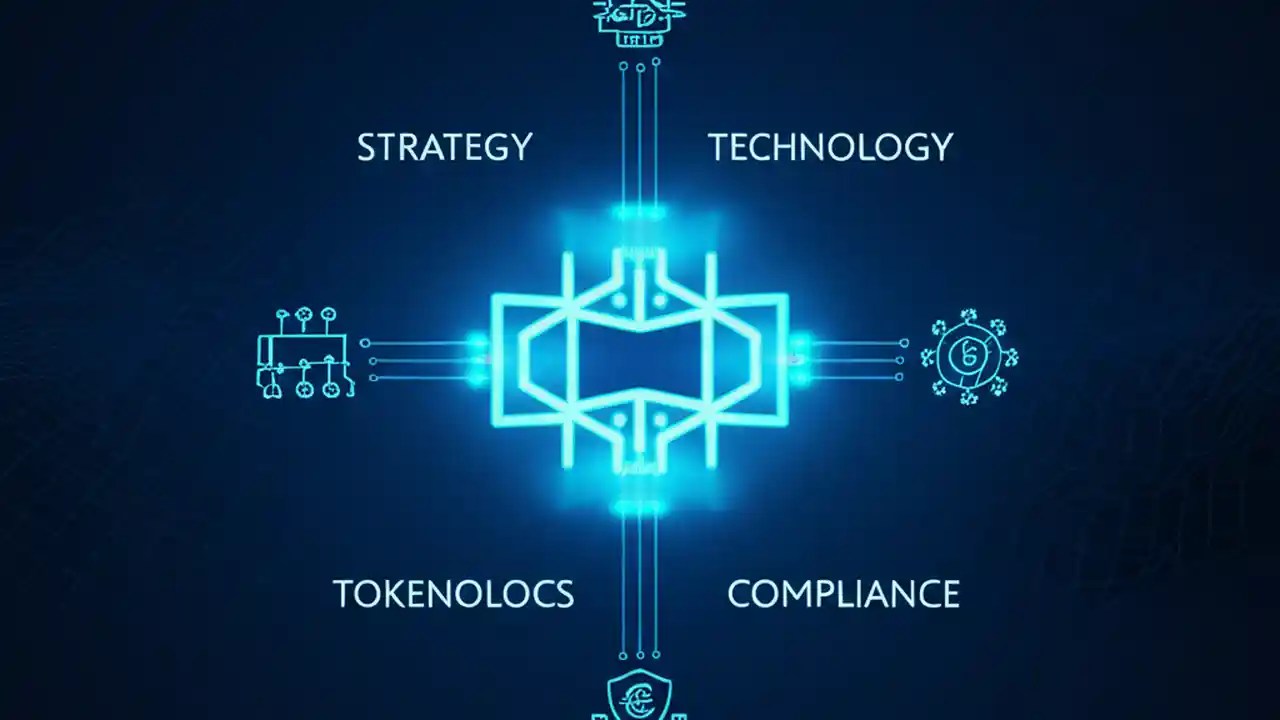 STRATEGY

TECHNOLOGY

TOKENOLOCS

COMPLIANCE