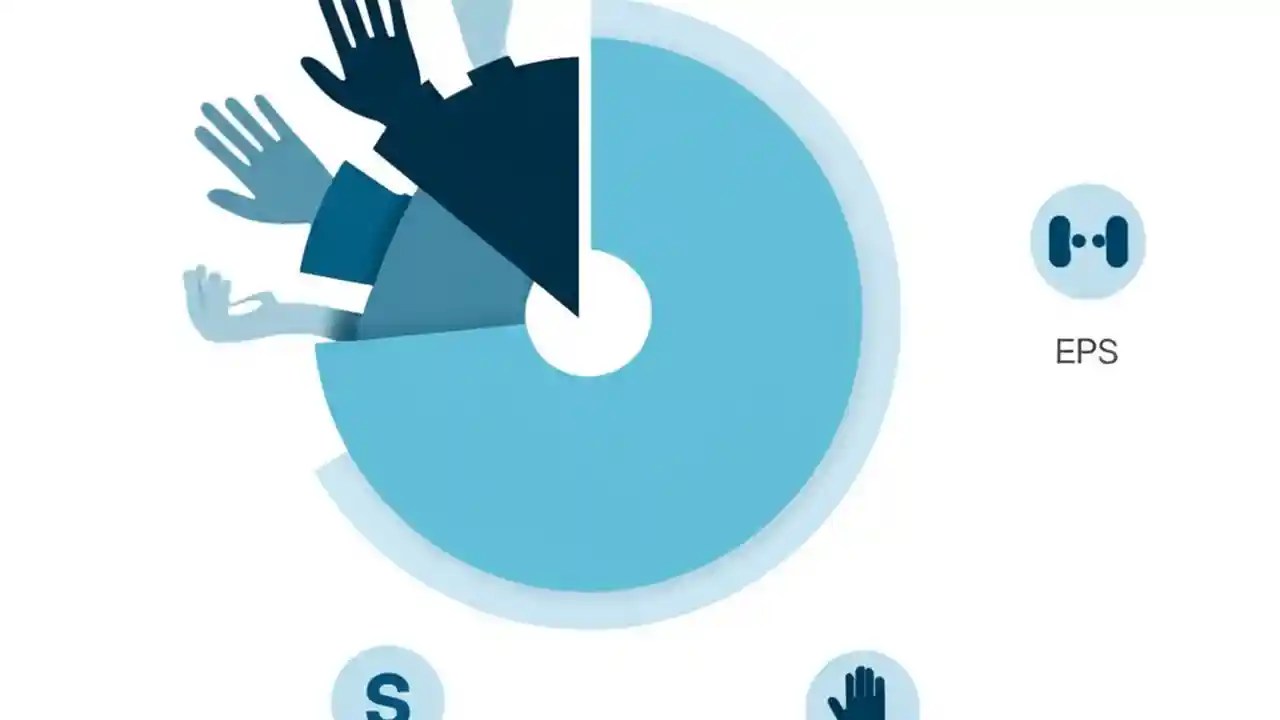 EPS

S