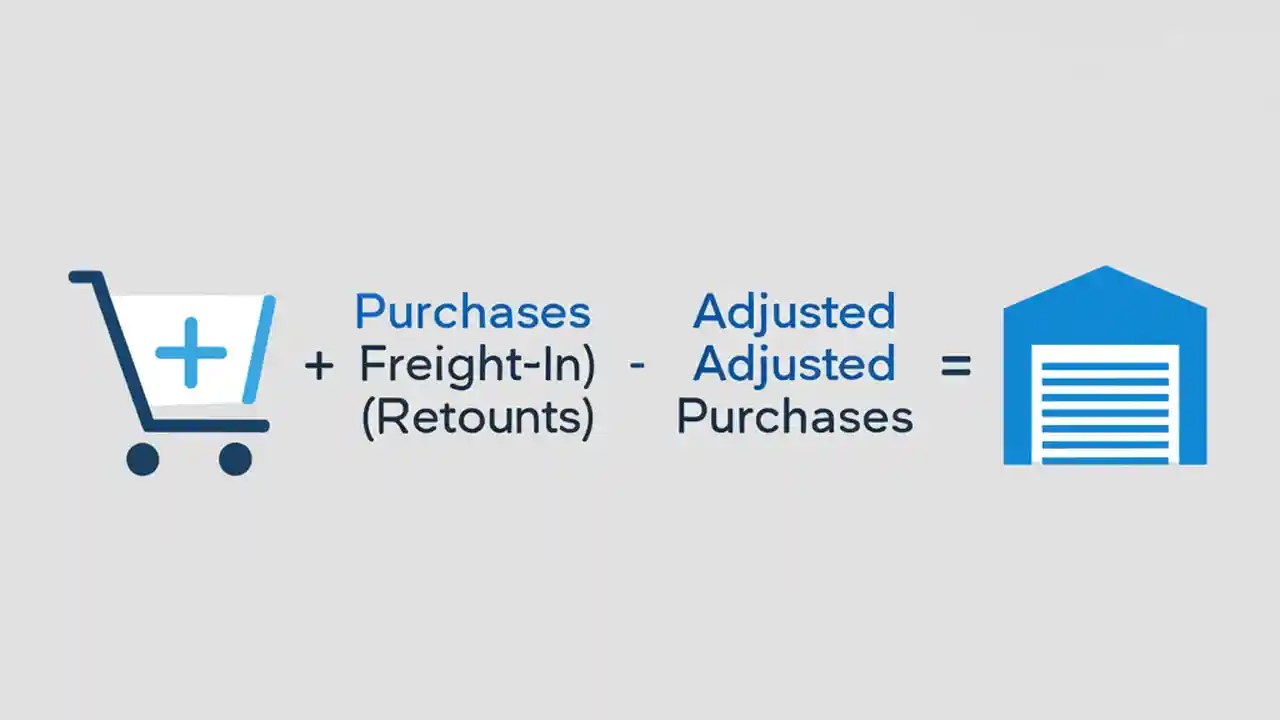 Purchases
+ Freight-In)
(Retounts)

-

Adjusted
Adjusted
Purchases

=