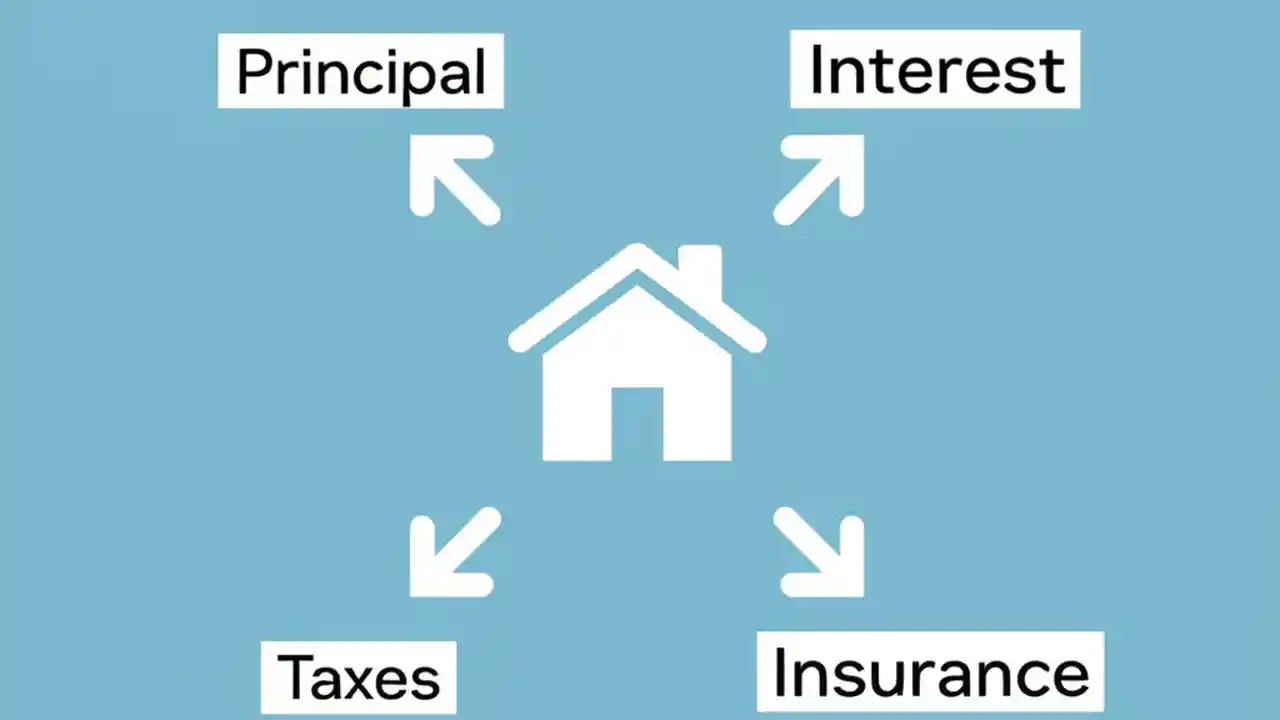 Principal

Interest

Taxes

Insurance