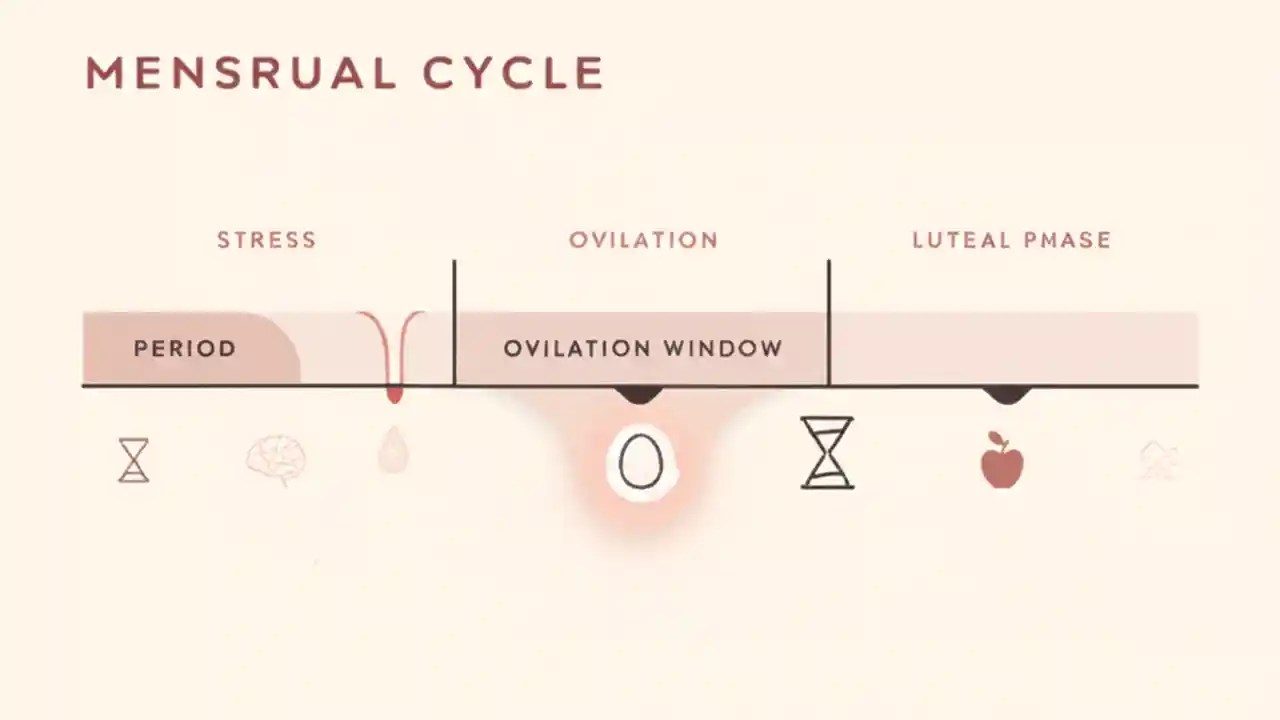 MENSRUAL CYCLE

STRESS

OVILATION

LUTEAL PMASE

PERIOD

OVILATION WINDOW