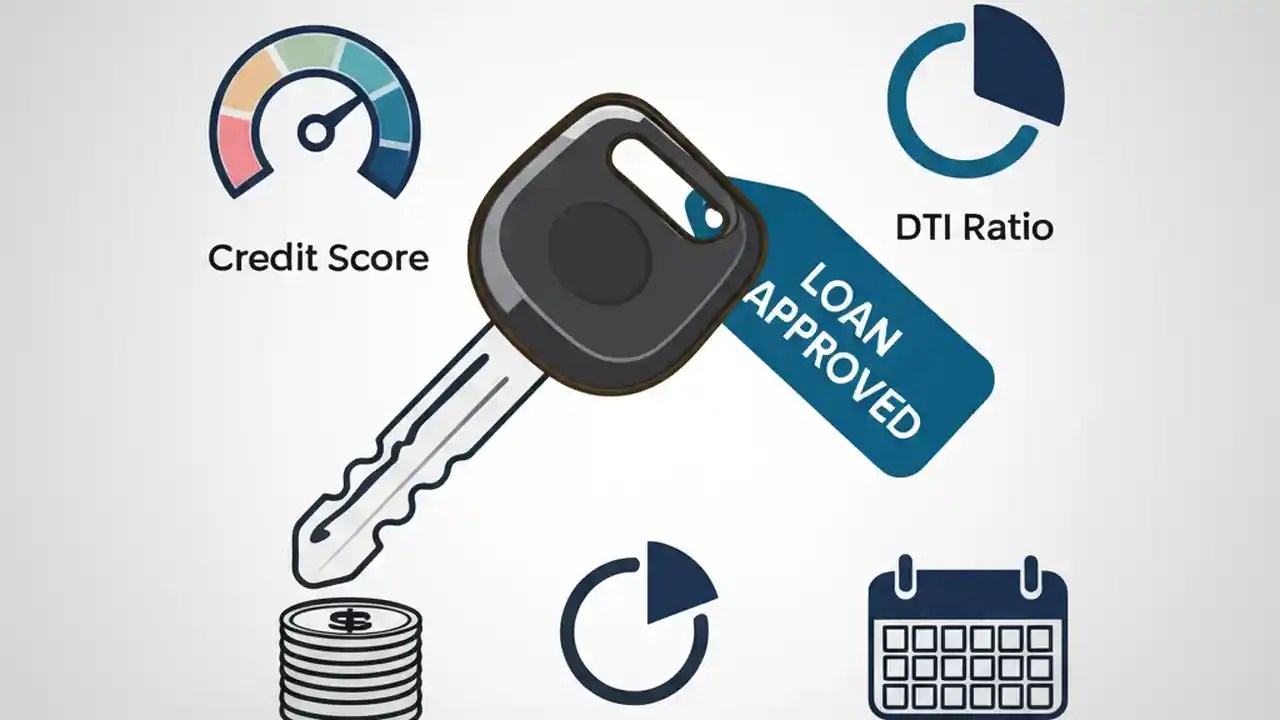 Credit Score

DTI Ratio

LOAN APPROVED

$