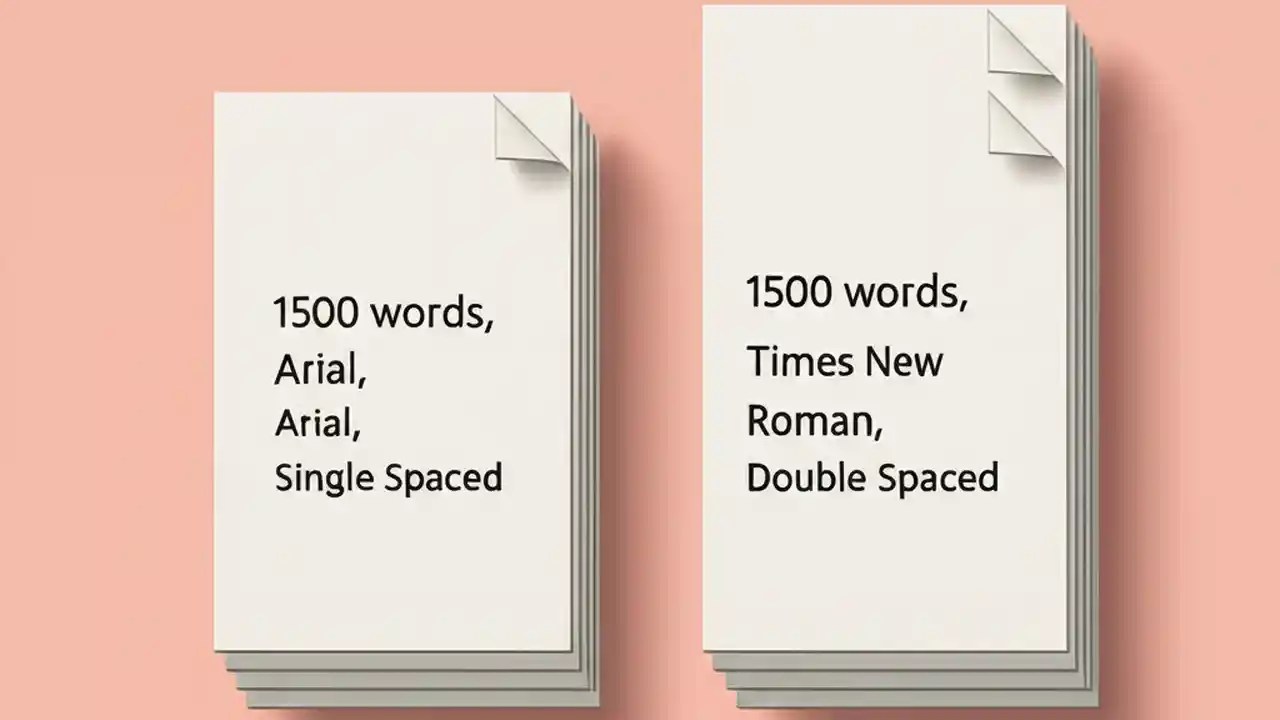 1500 words,
Arial,
Arial,
Single Spaced

1500 words,
Times New Roman,
Double Spaced