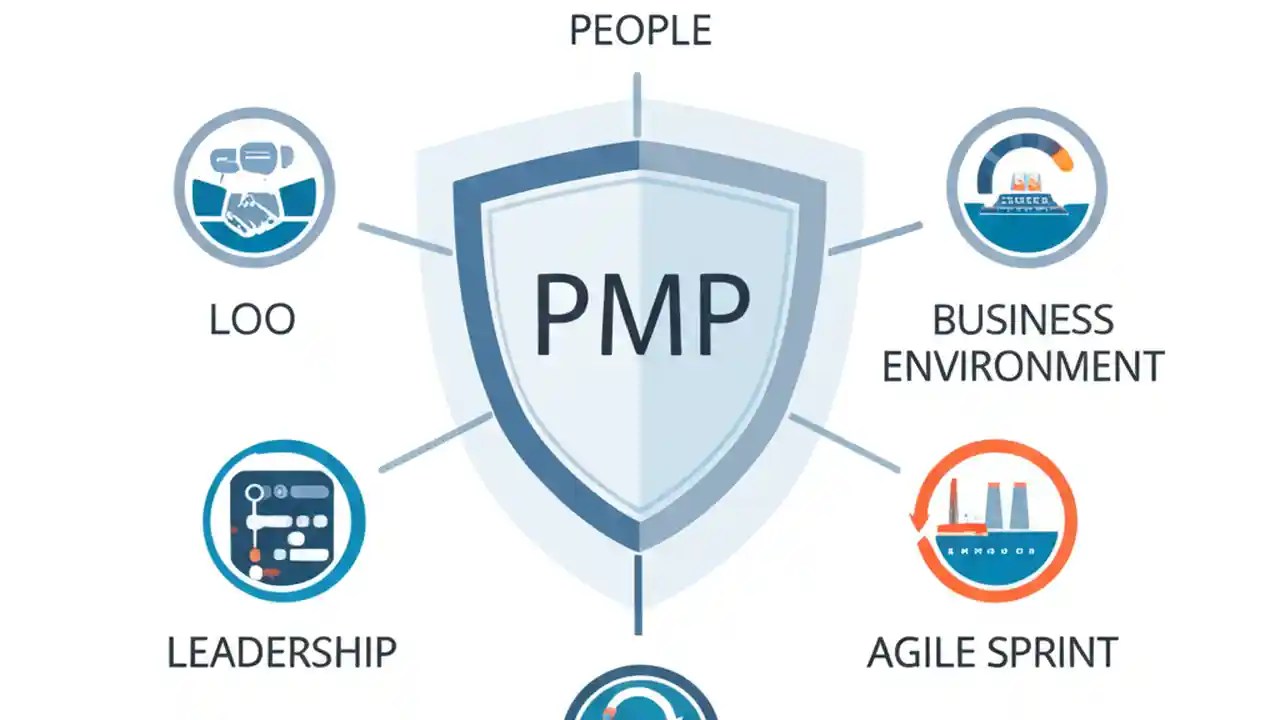 PEOPLE

LOO

PMP

BUSINESS
ENVIRONMENT

LEADERSHIP

AGILE SPRINT