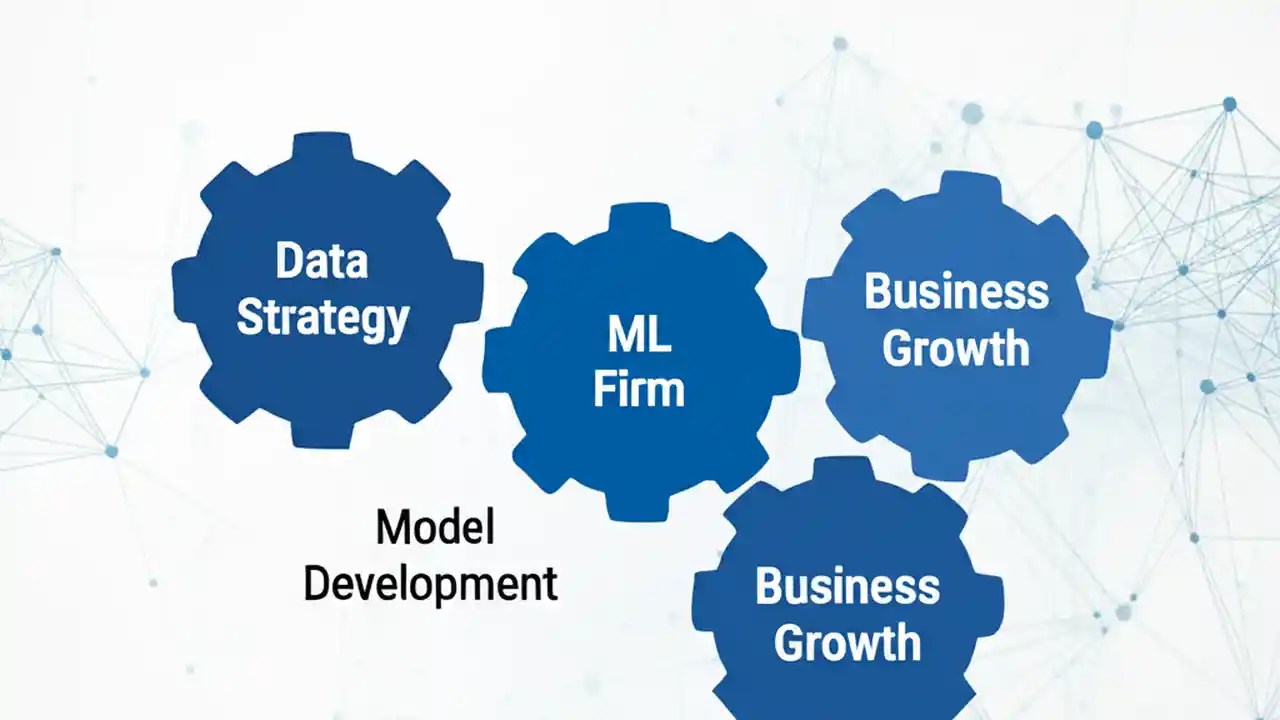 Data Strategy

ML Firm

Business Growth

Model Development

Business Growth