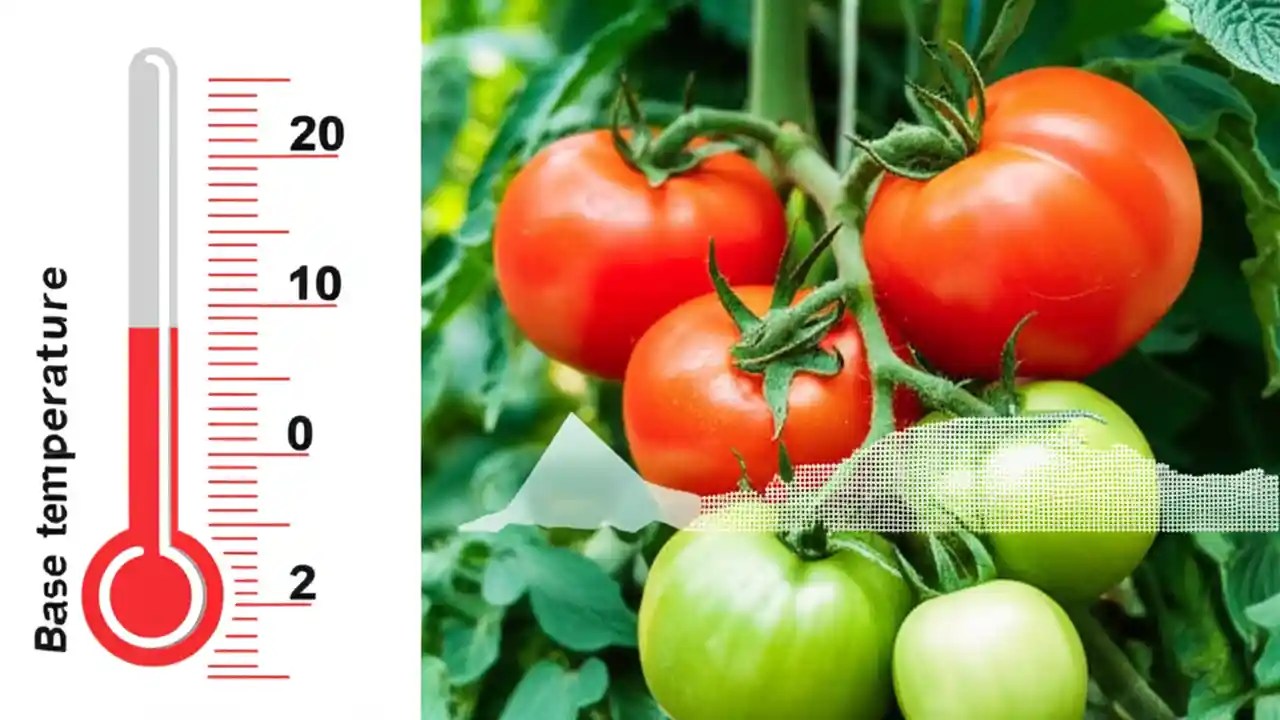 Base temperature

20

10

0

2