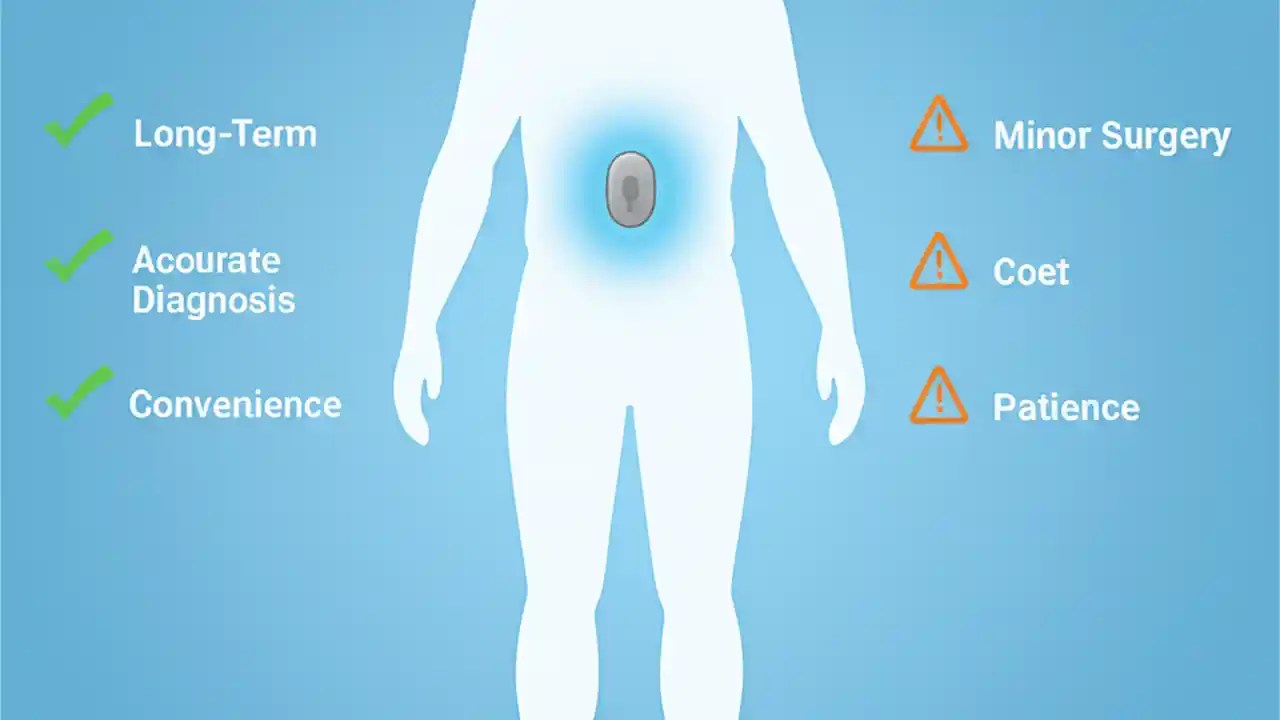 Long-Term

Acourate Diagnosis

Convenience

Minor Surgery

Coet

Patience