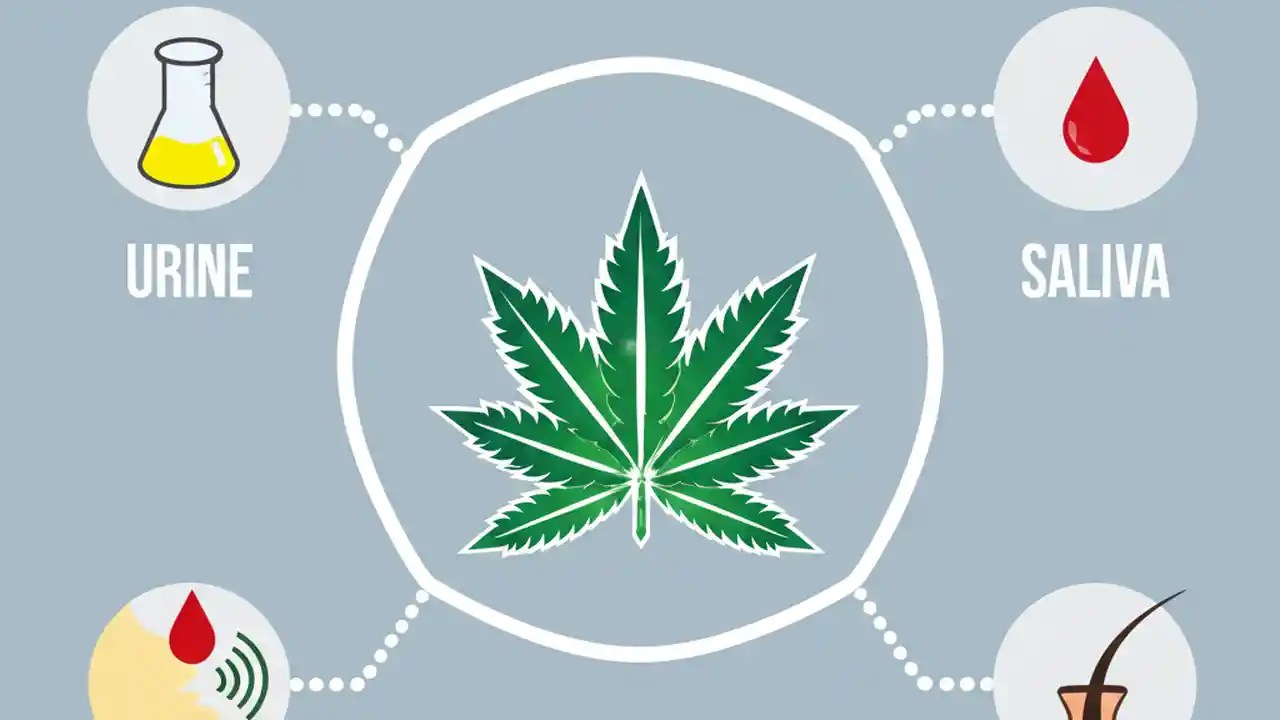 URINE

SALIVA