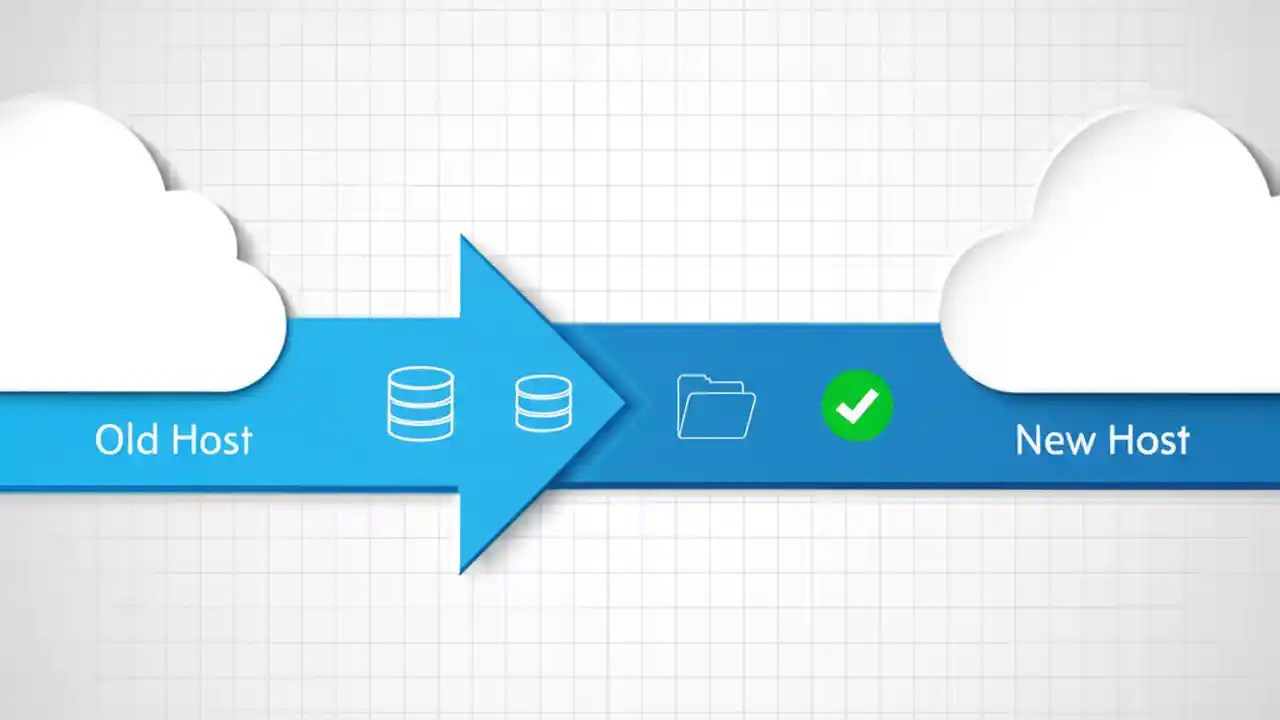 Old Host

New Host