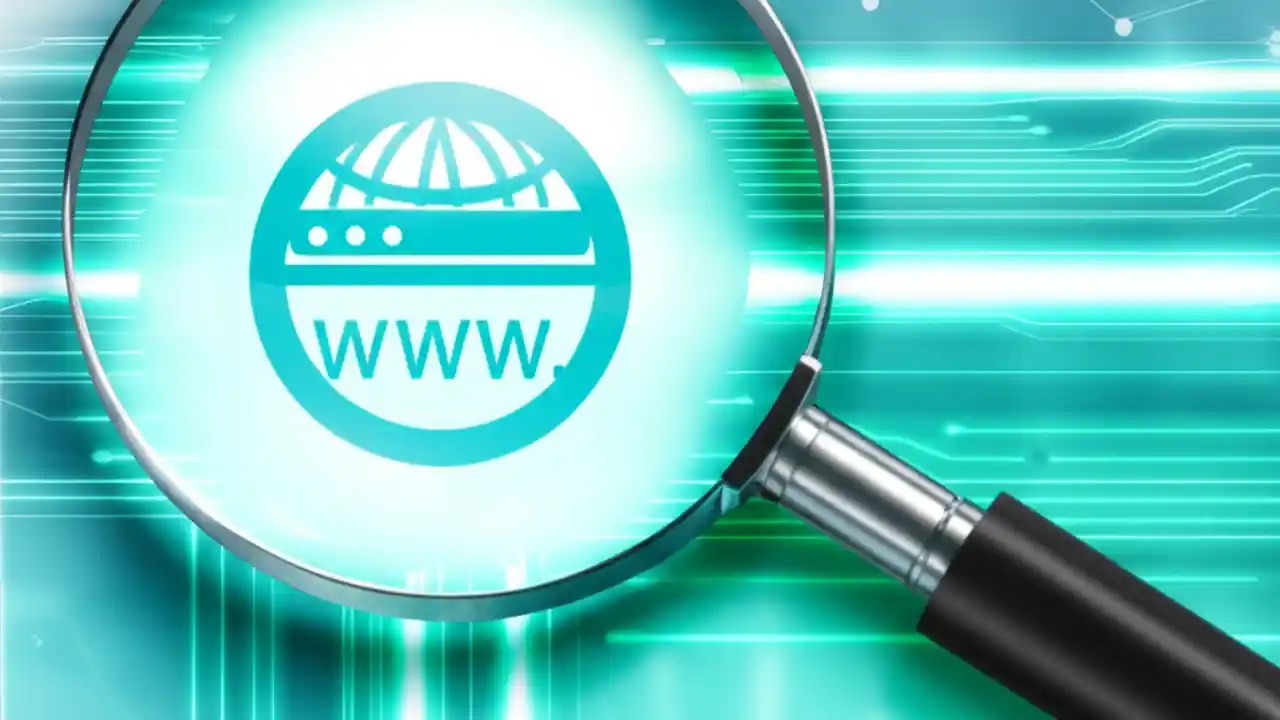 WWW.