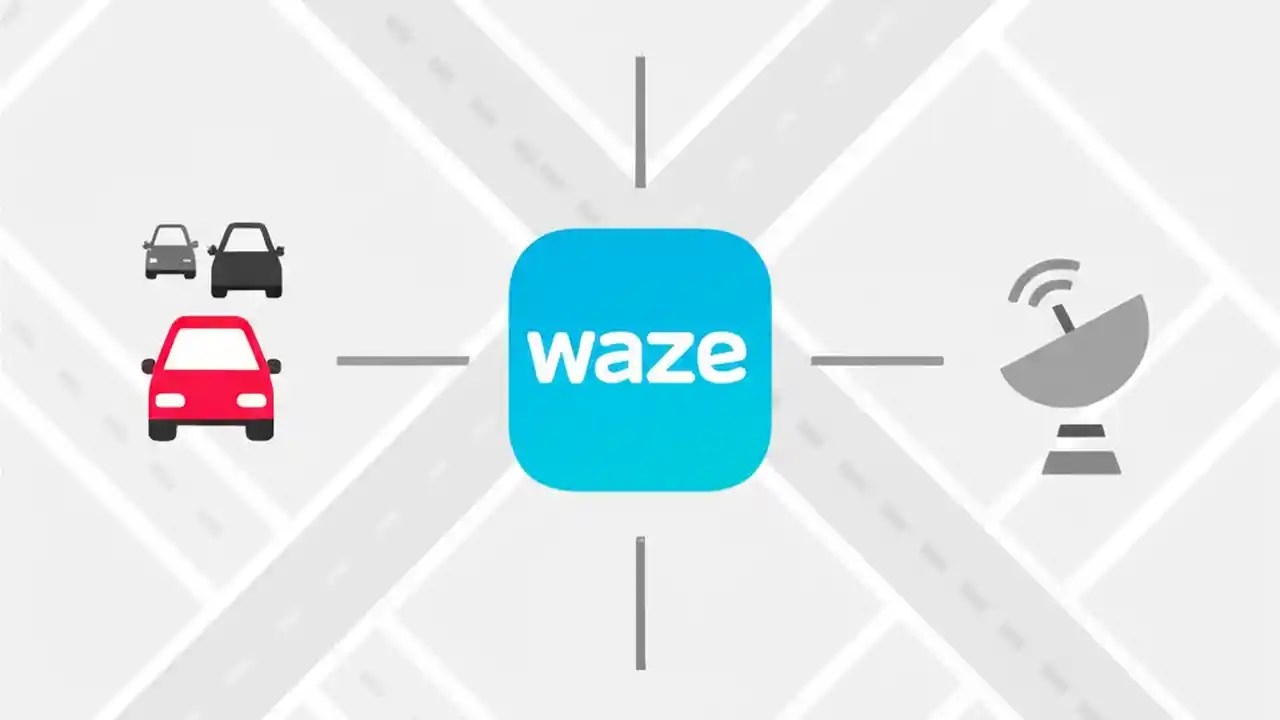 waze