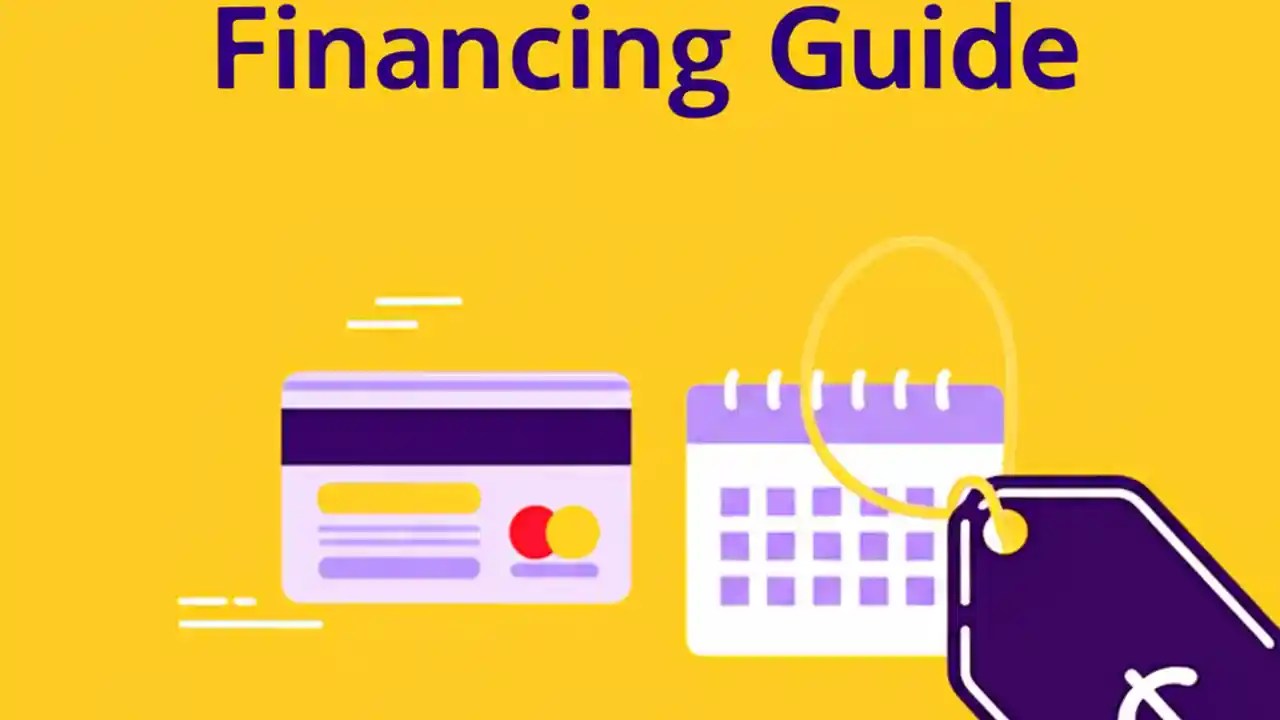 Financing Guide