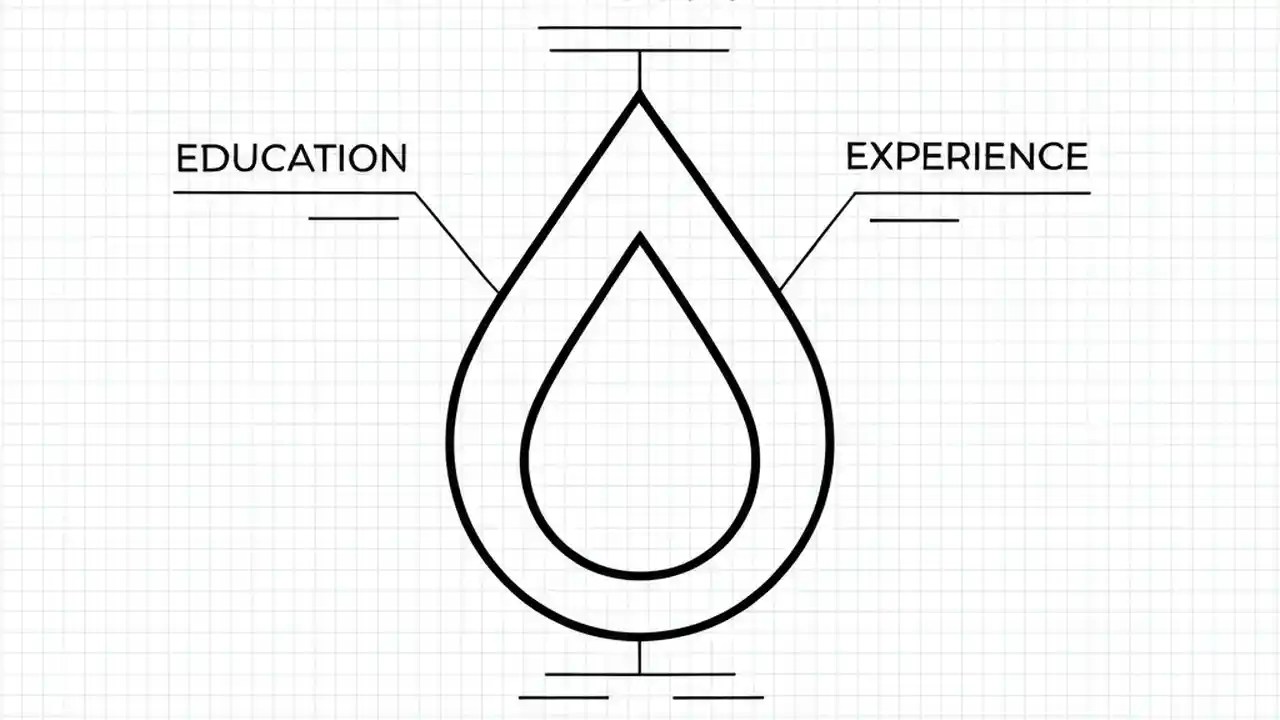 EDUCATION

EXPERIENCE