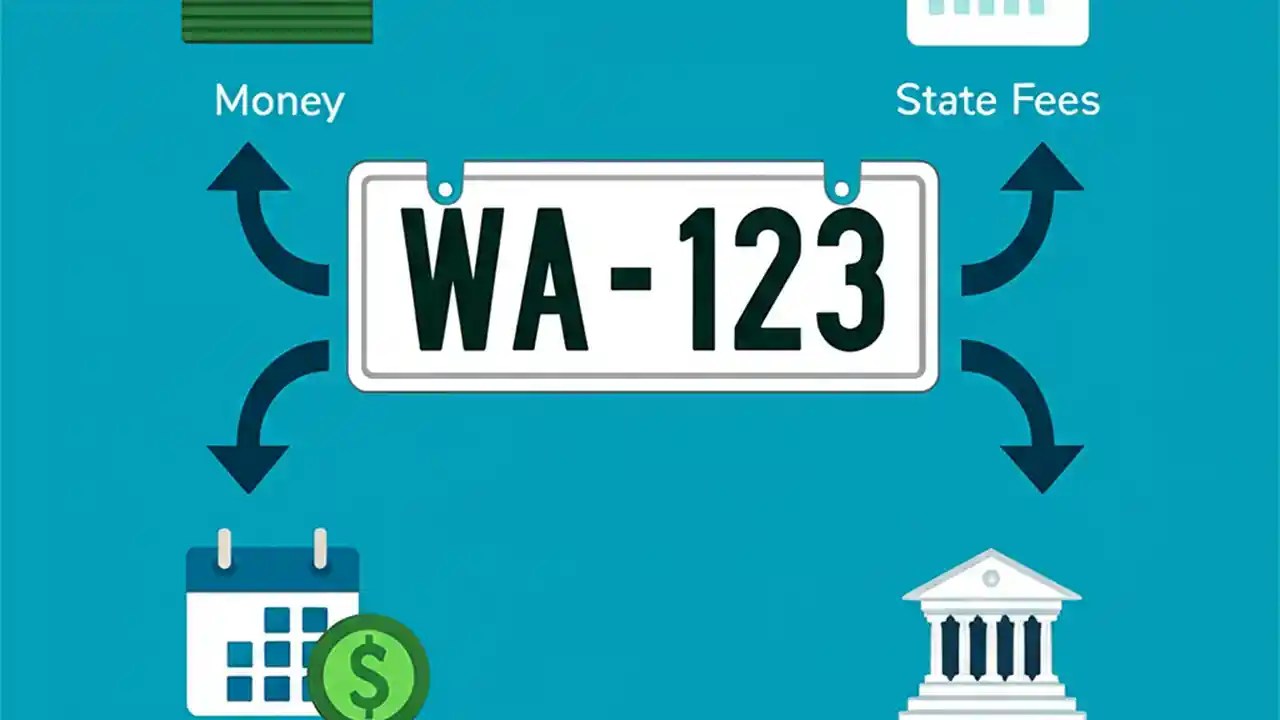 Money

State Fees

WA-123

$