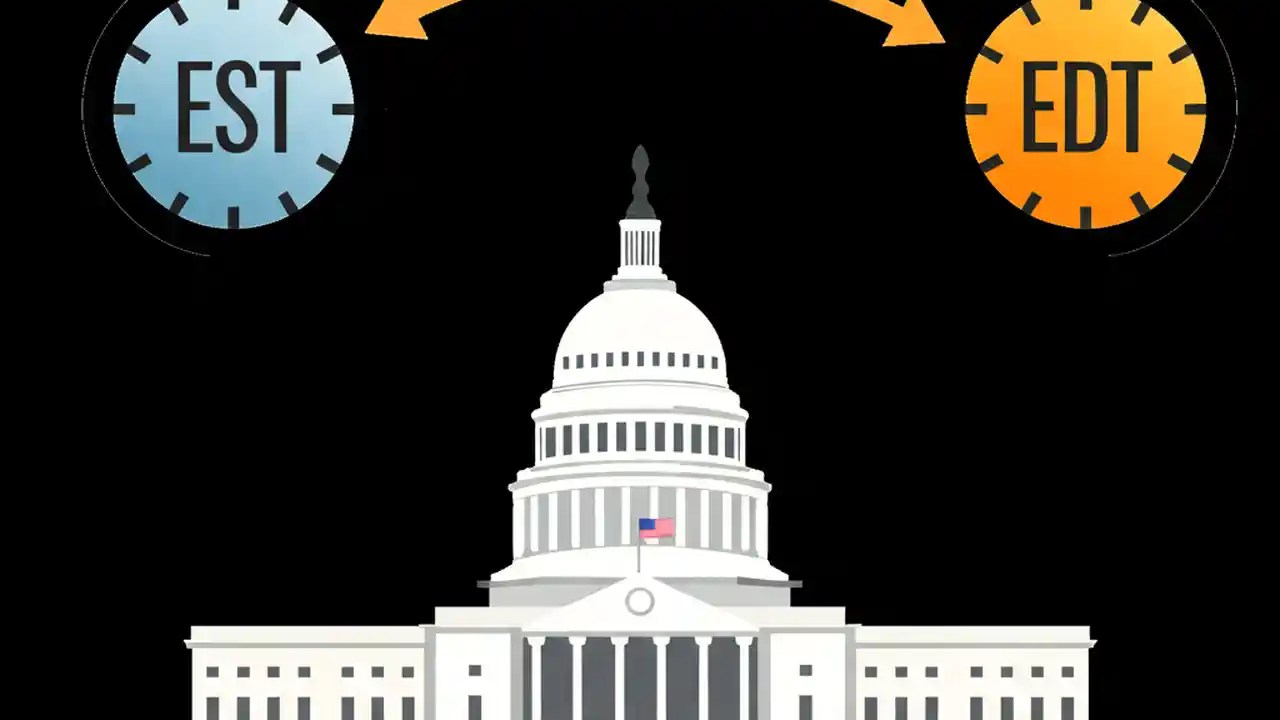 EST

EDT