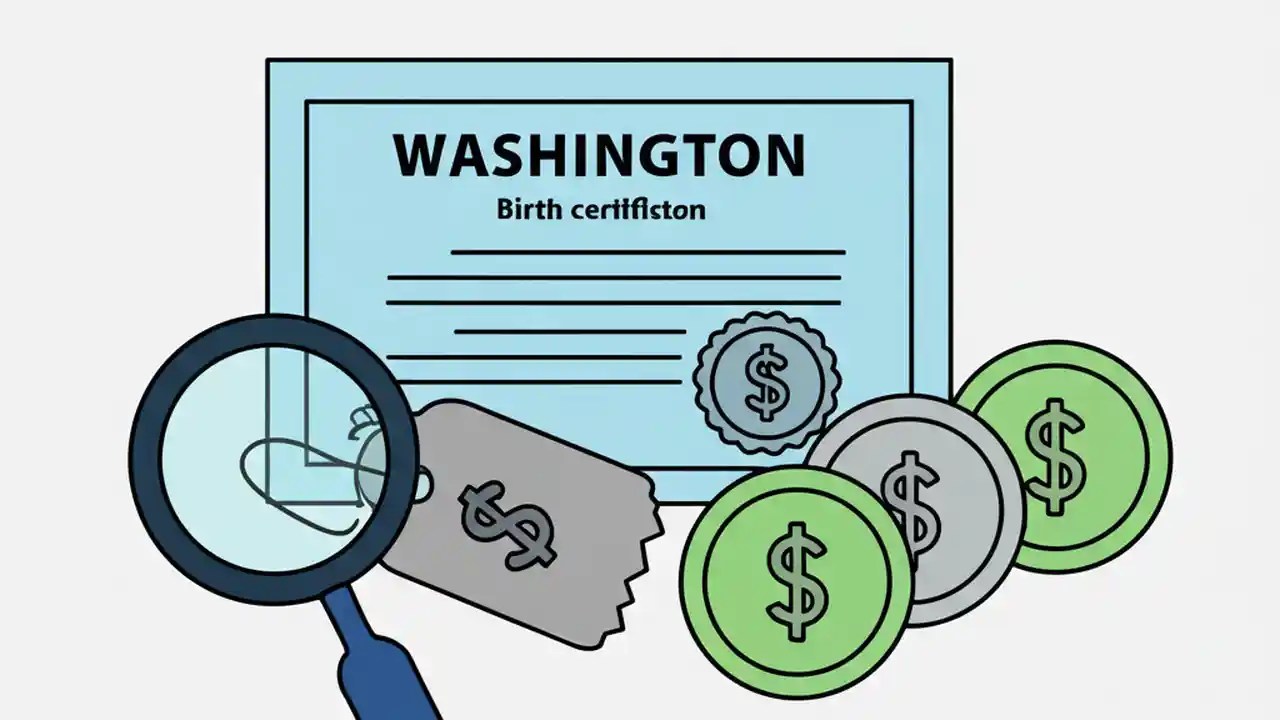 WASHINGTON

Birth certiflston

$

$

$

$

$