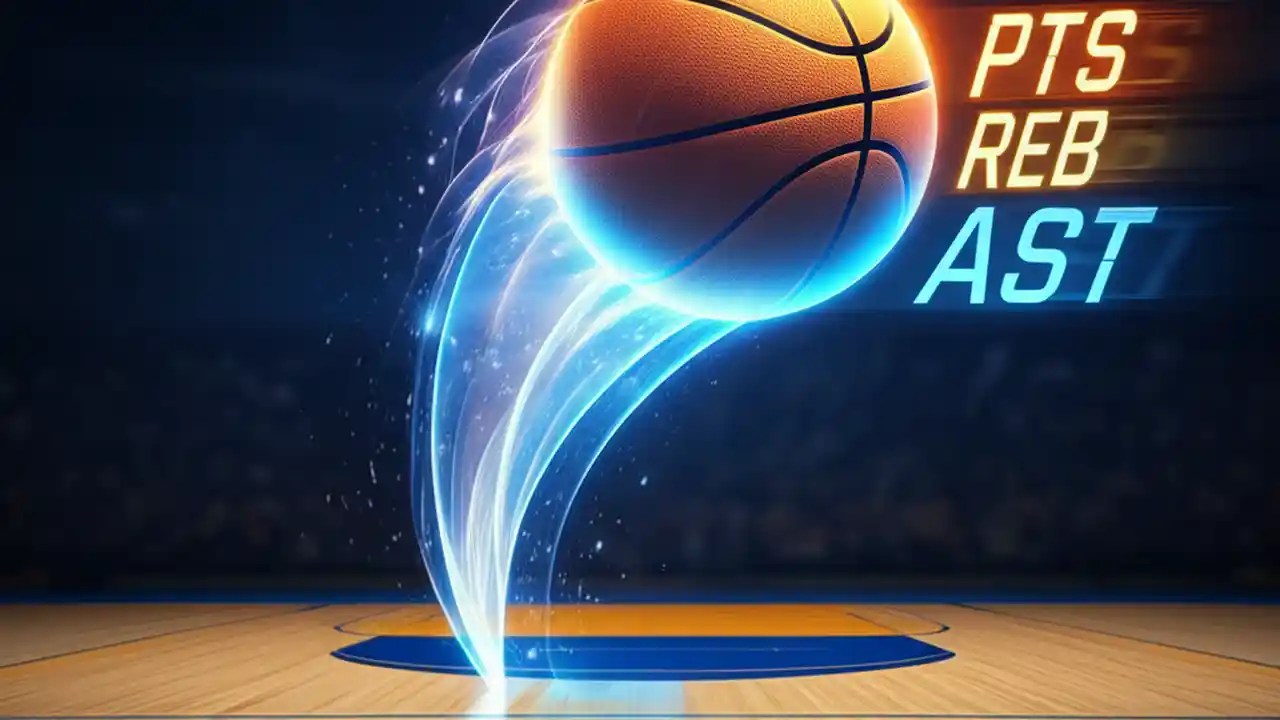 PTS
REB
AST