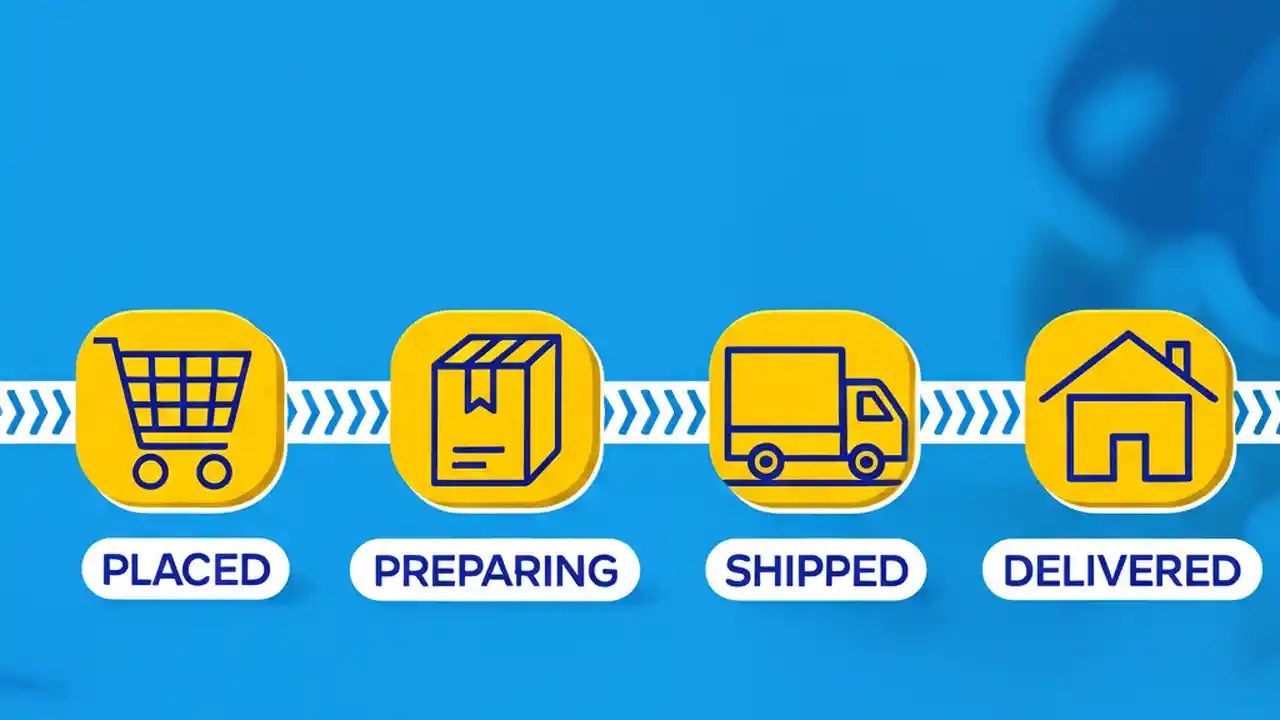 PLACED

PREPARING

SHIPPED

DELIVERED