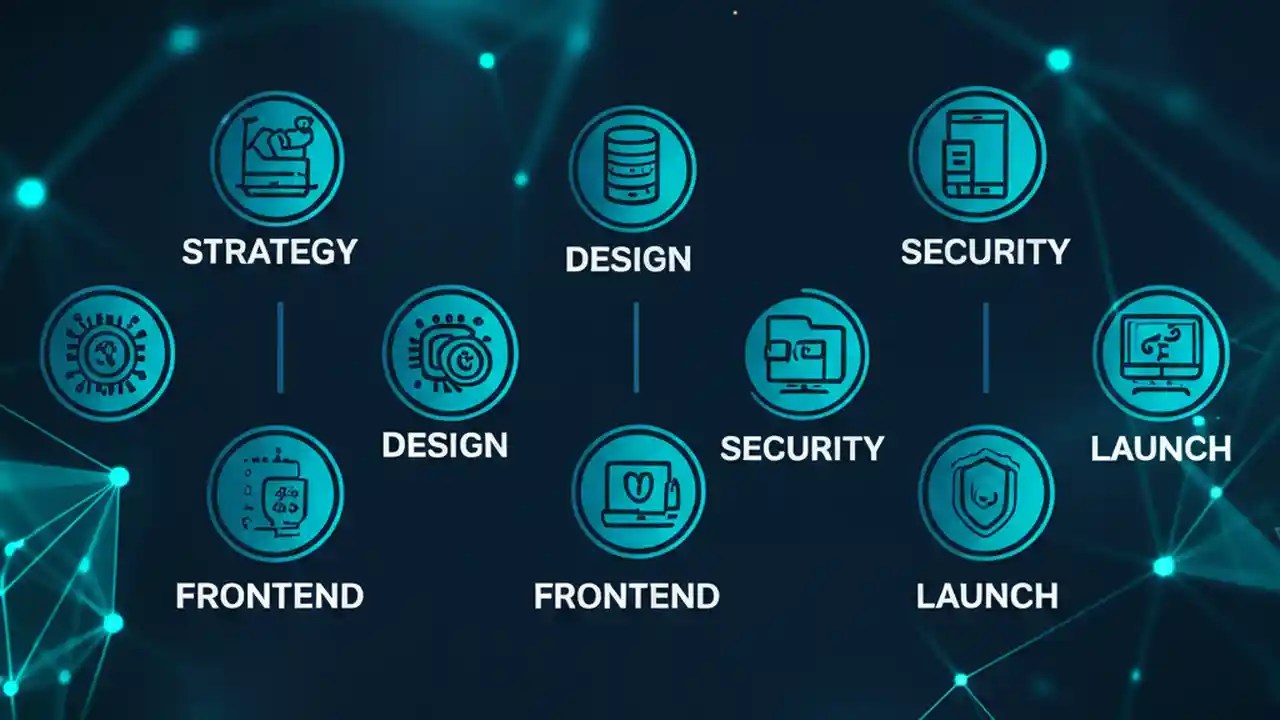 STRATEGY

DESIGN

SECURITY

DESIGN

SECURITY

LAUNCH

FRONTEND

FRONTEND

LAUNCH