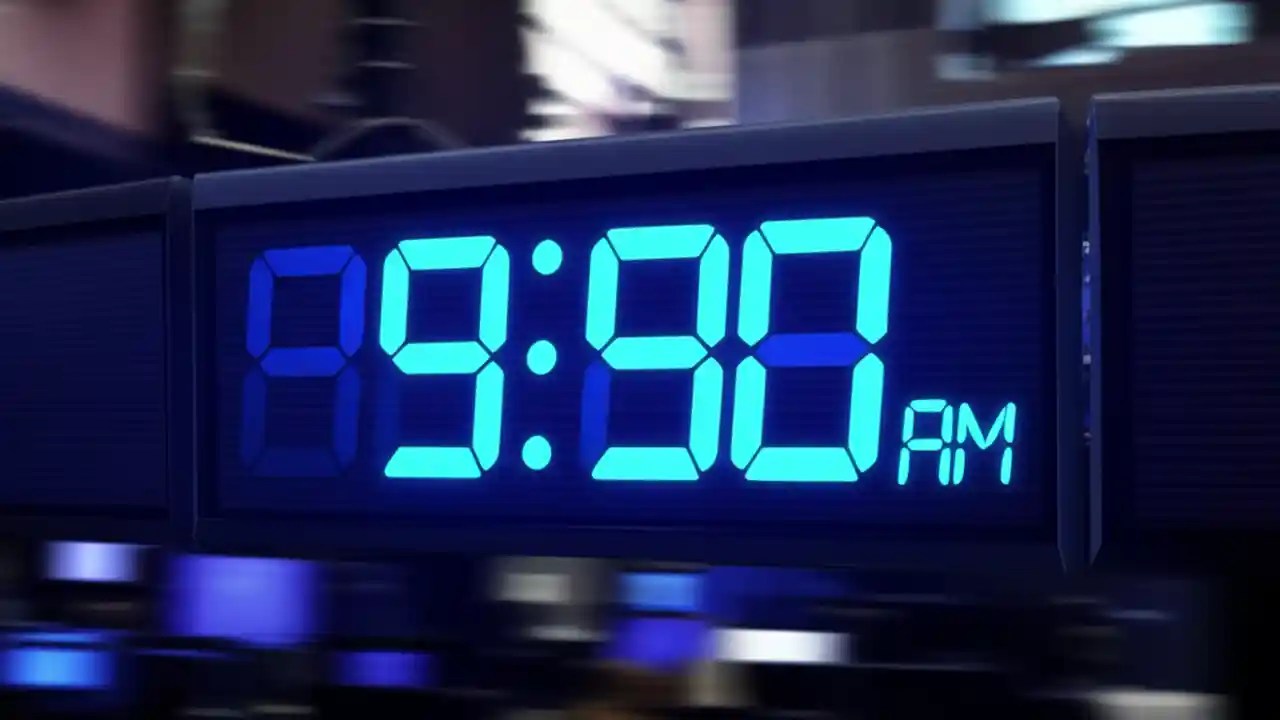 9:50 AM