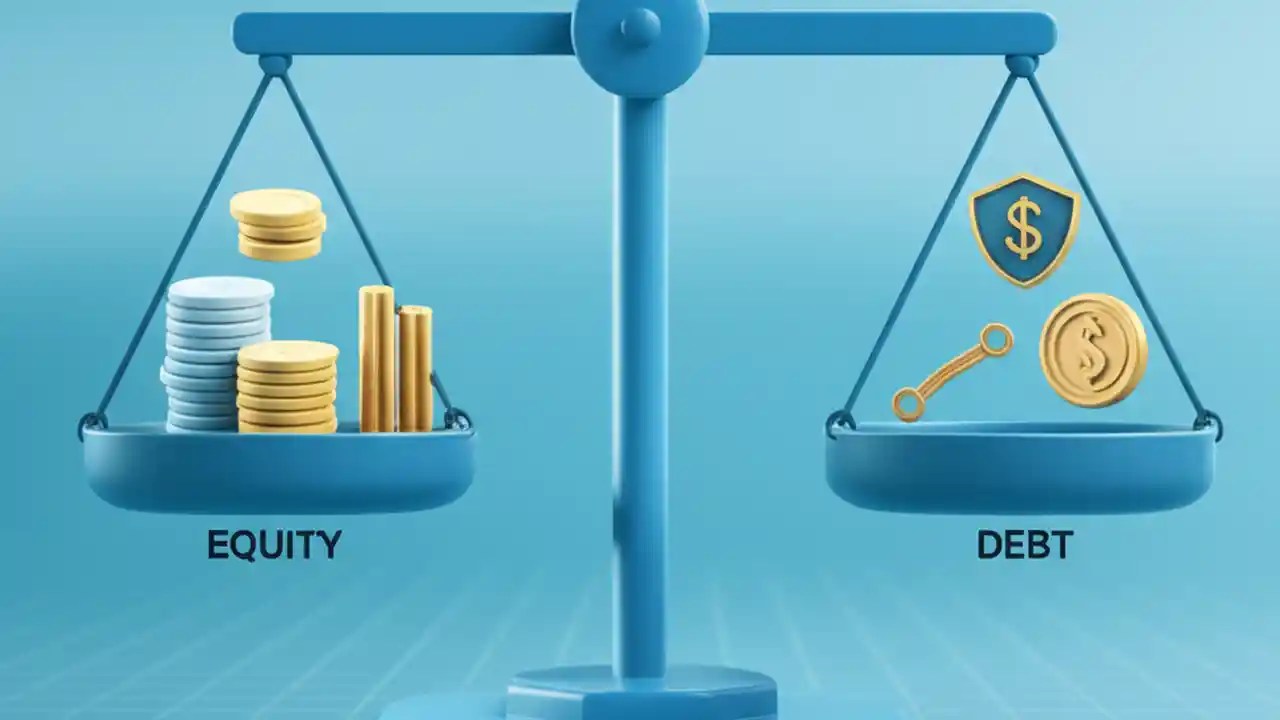 $
$
EQUITY
DEBT