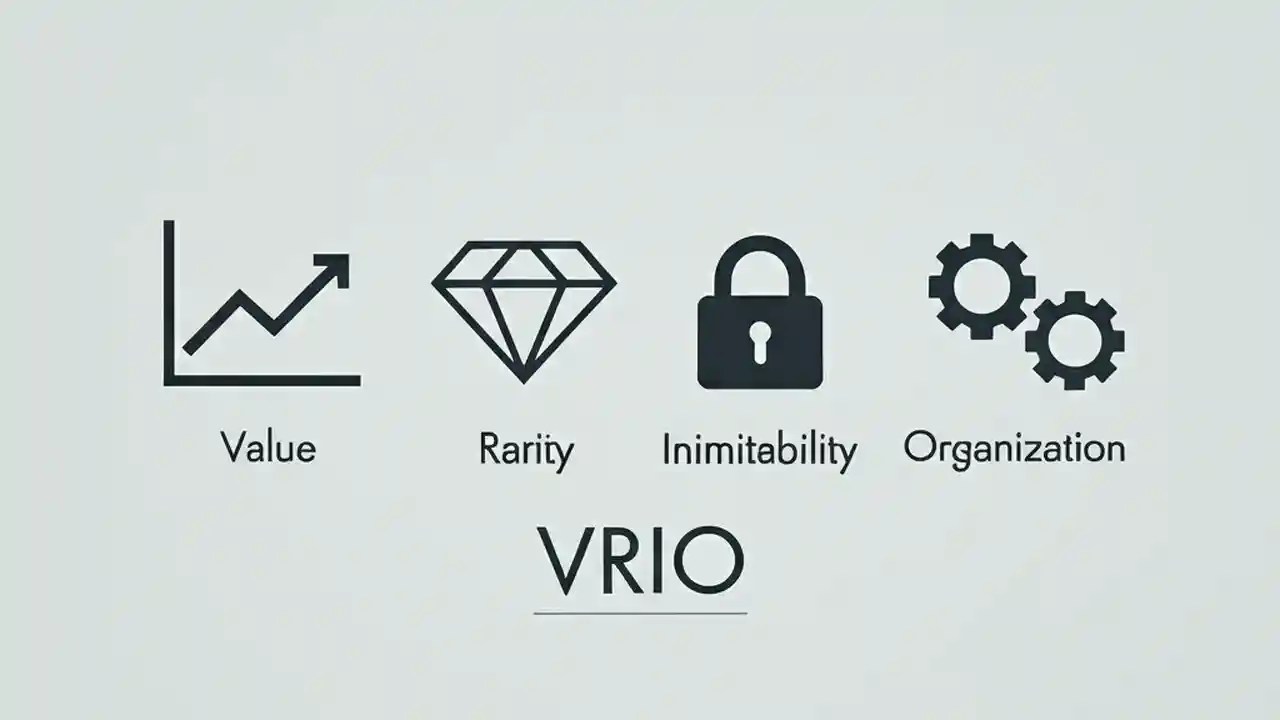 Value Rarity Inimitability Organization

VRIO