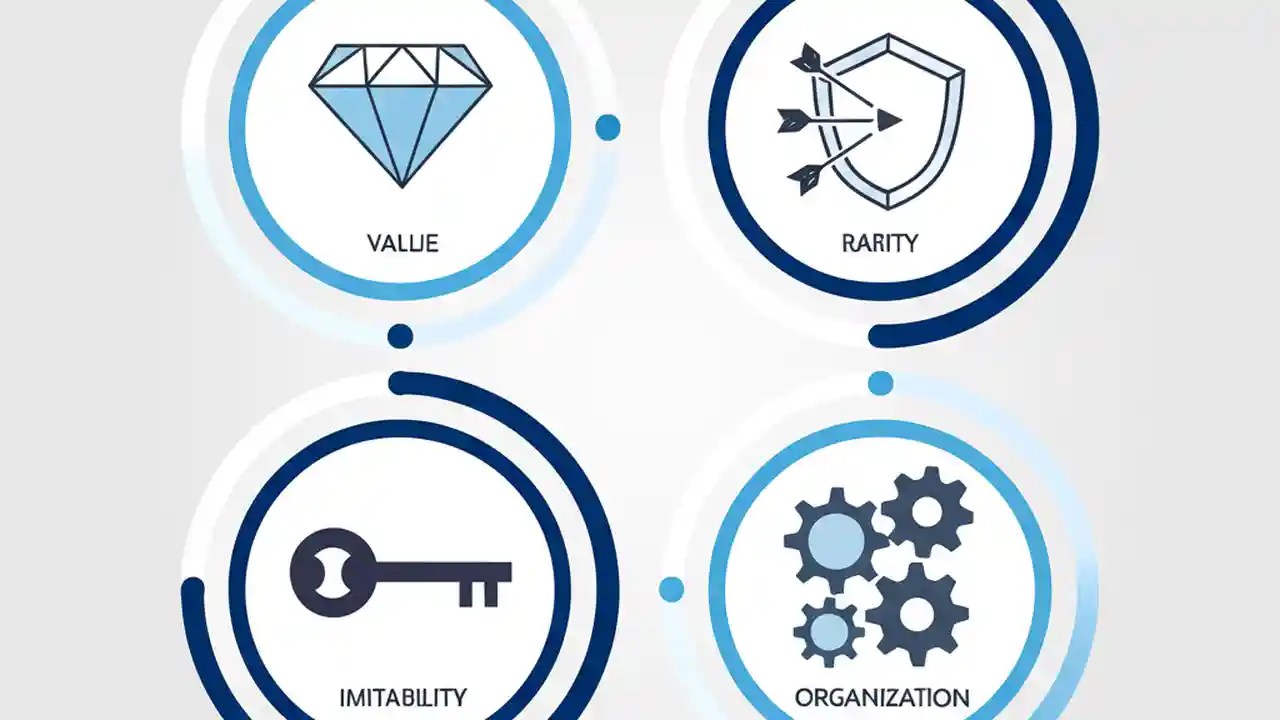 VALUE

RARITY

IMITABILITY

ORGANIZATION