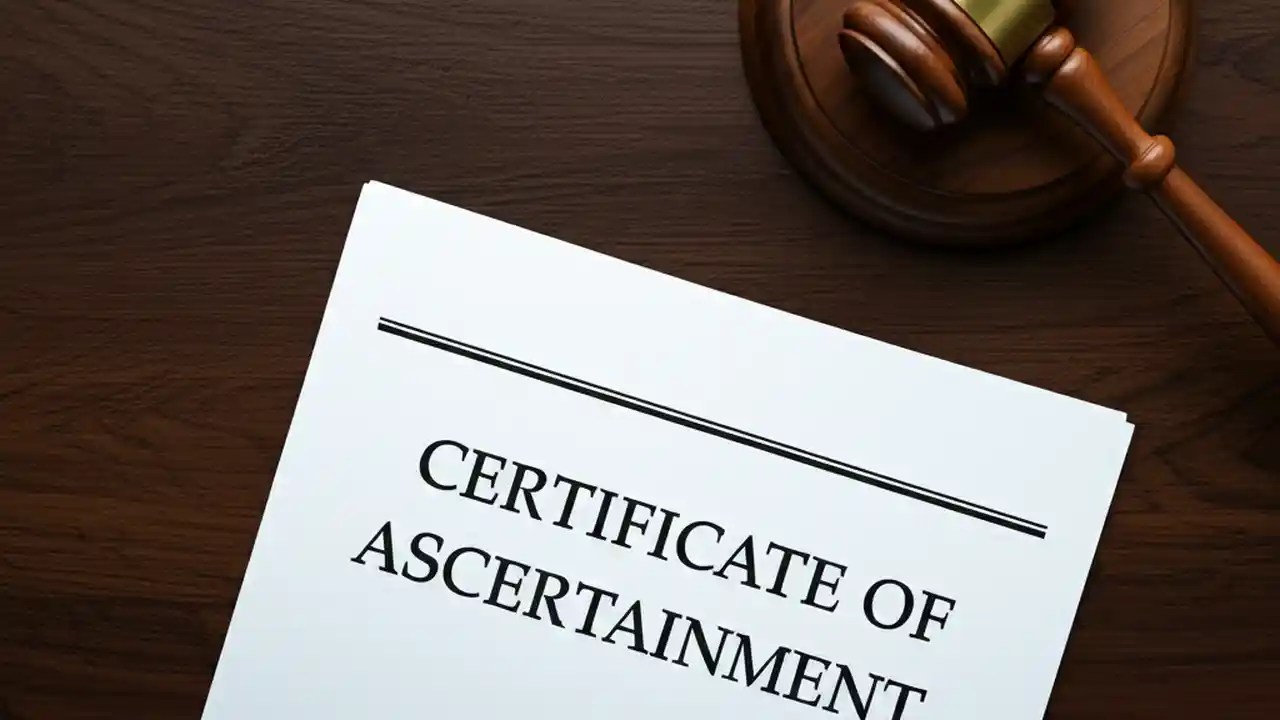 CERTIFICATE OF ASCERTAINMENT