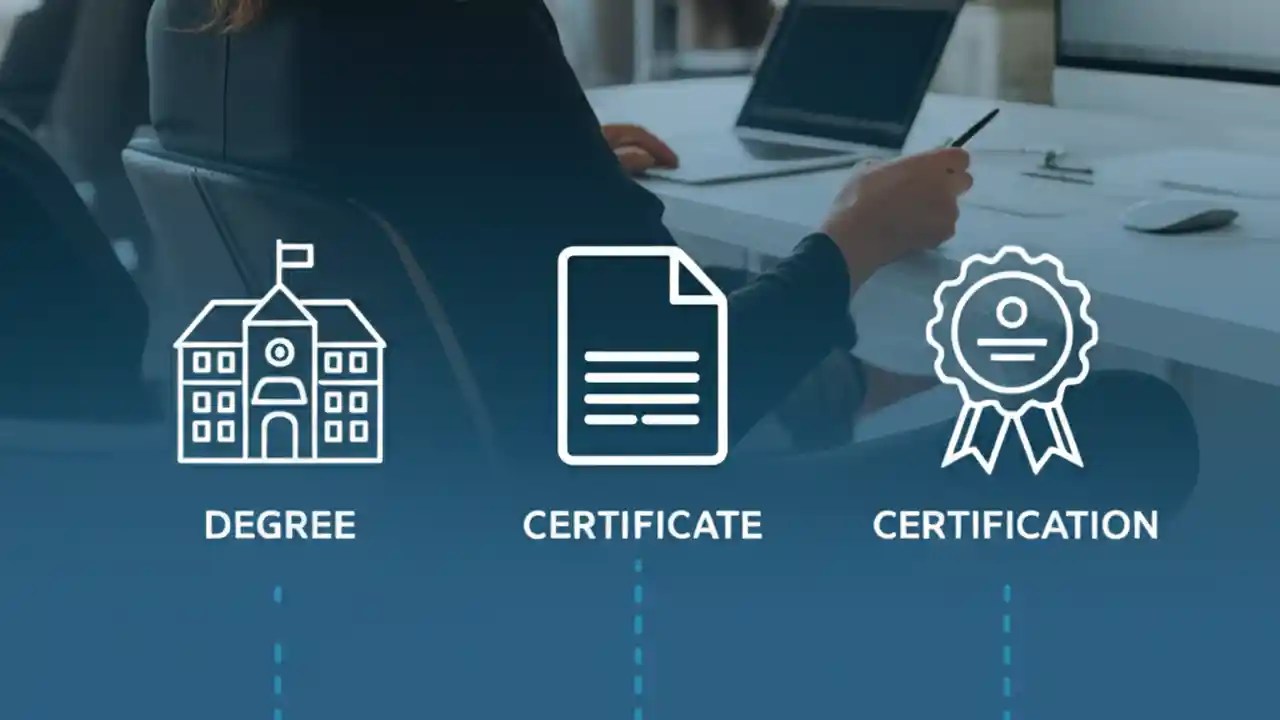 DEGREE

CERTIFICATE

CERTIFICATION