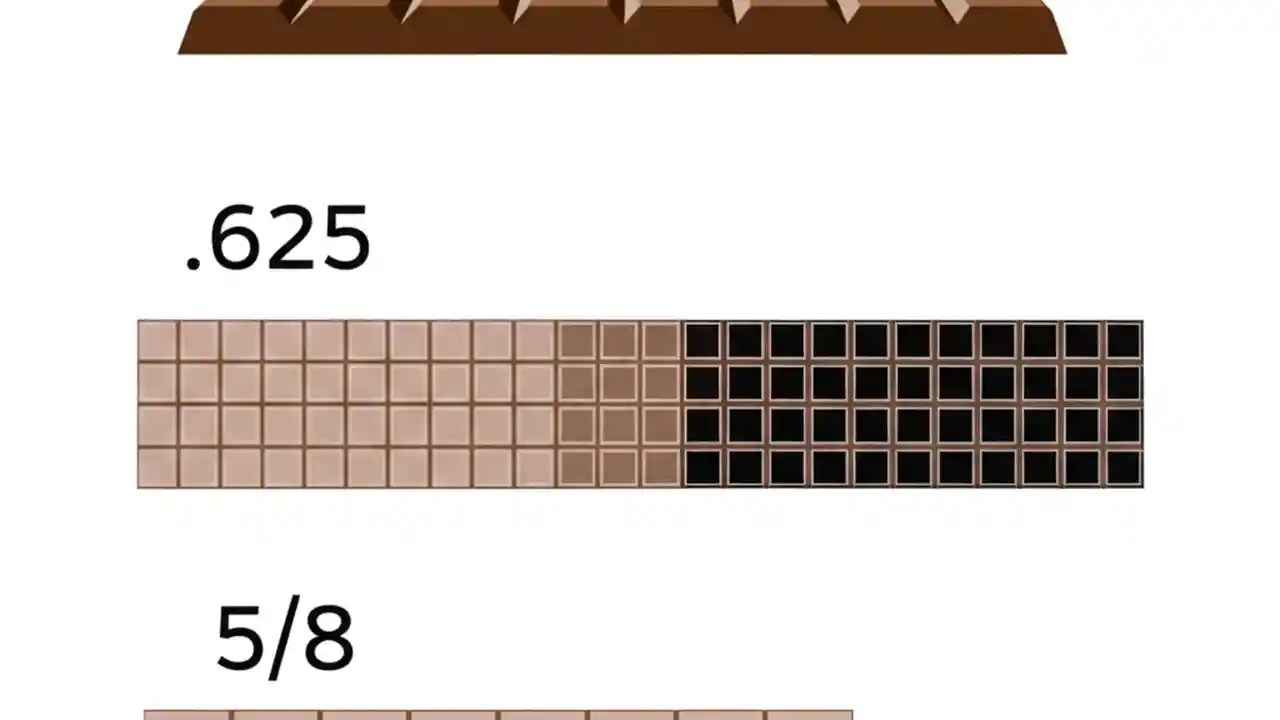 .625

5/8