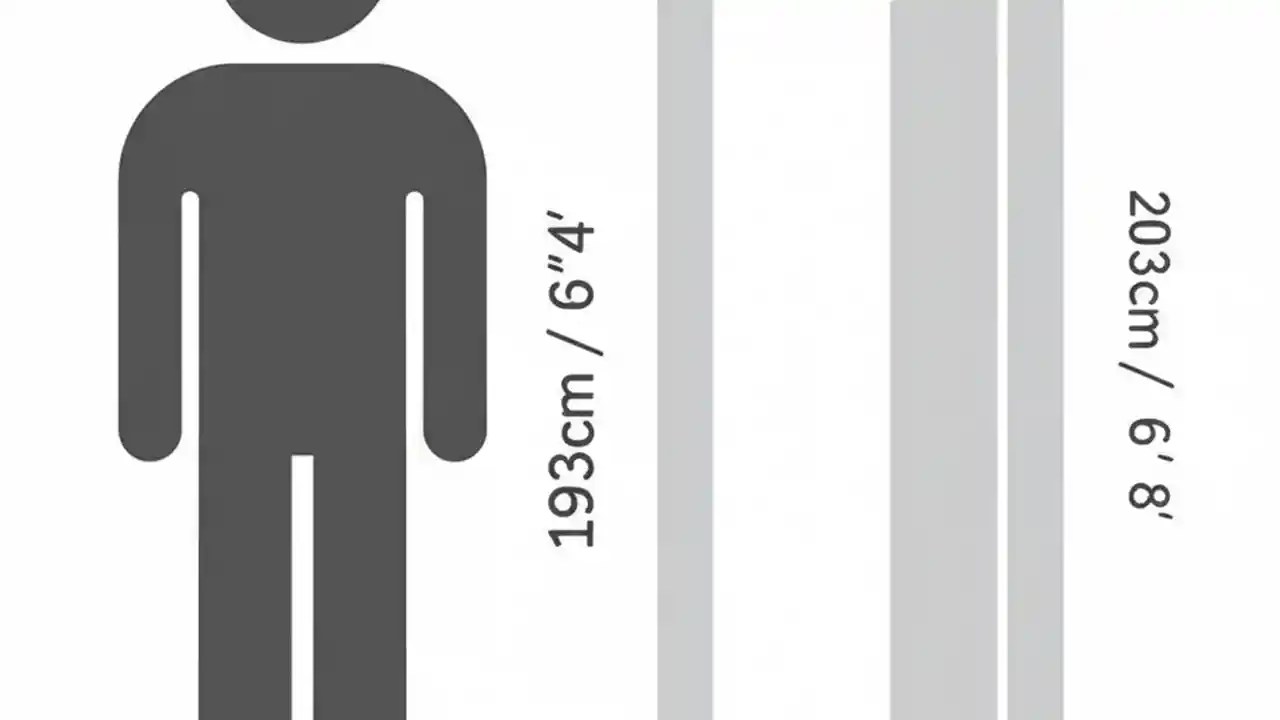 193cm / 6"4'

203cm / 6' 8'