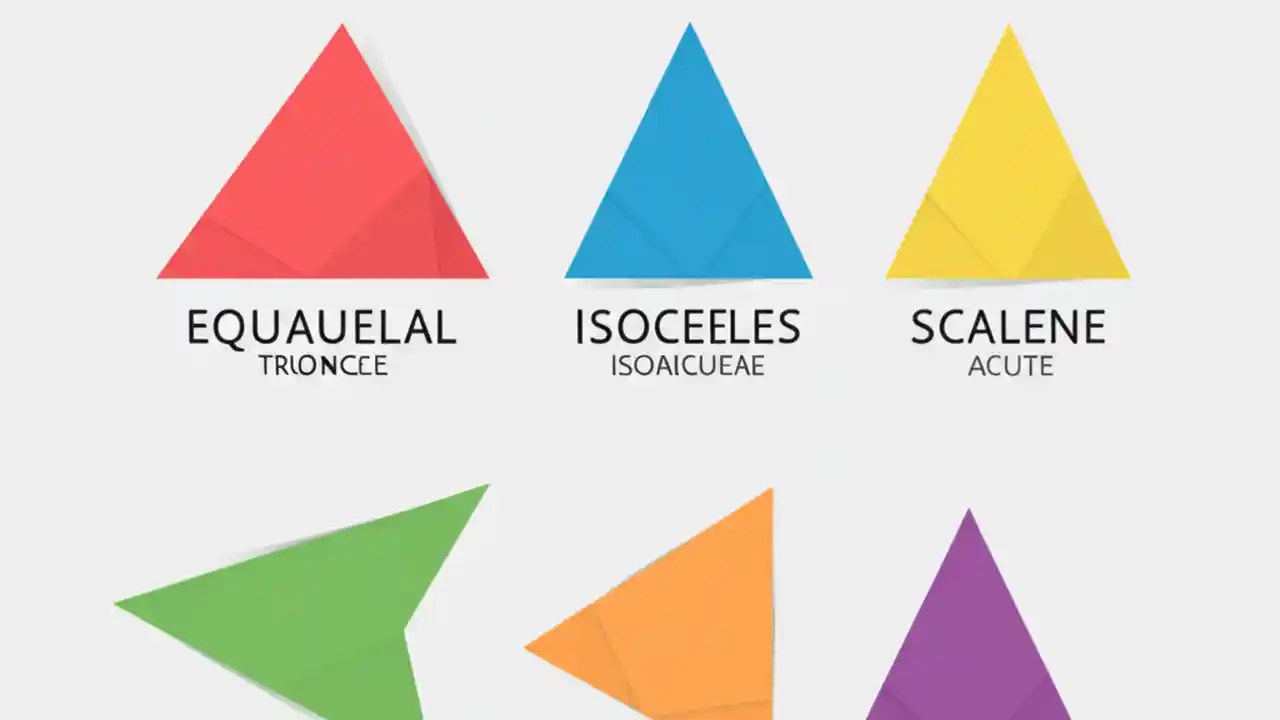 EQUAUELAL
TRIONCCE

ISOCEELES
ISOAICUEAE

SCALENE
ACUTE