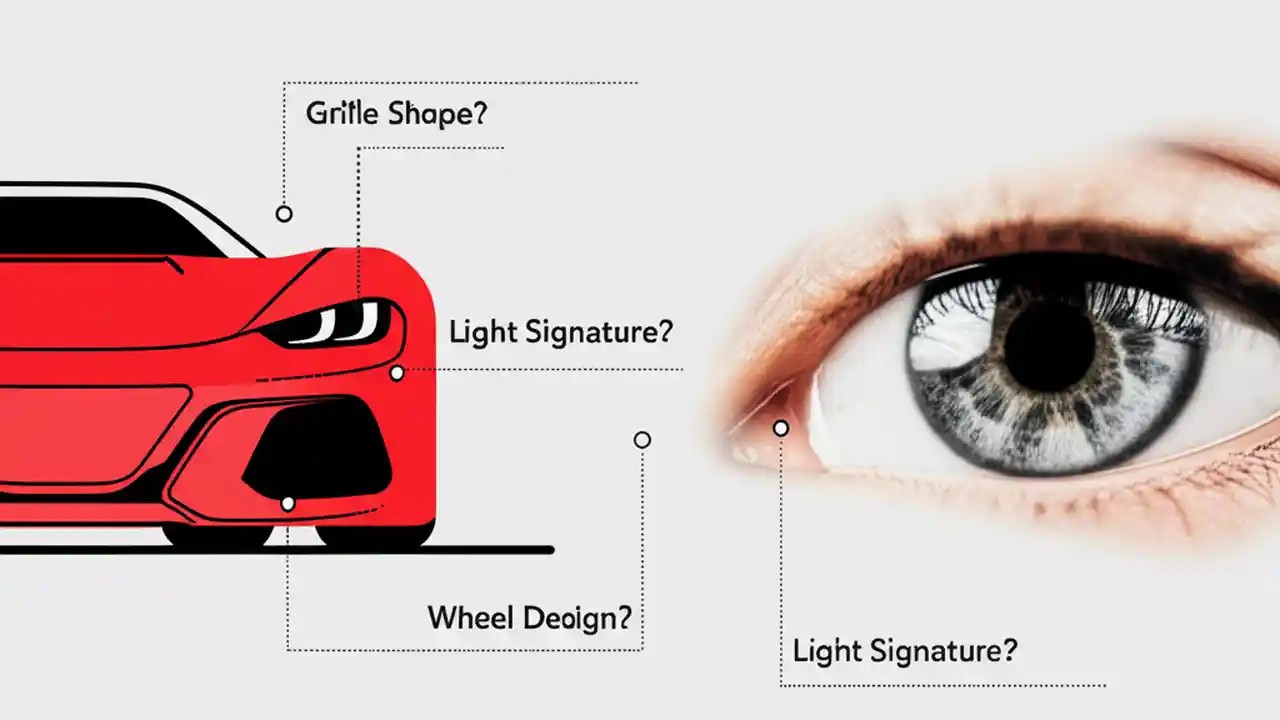 Grille Shape?

Light Signature?

Wheel Deoign?

Light Signature?