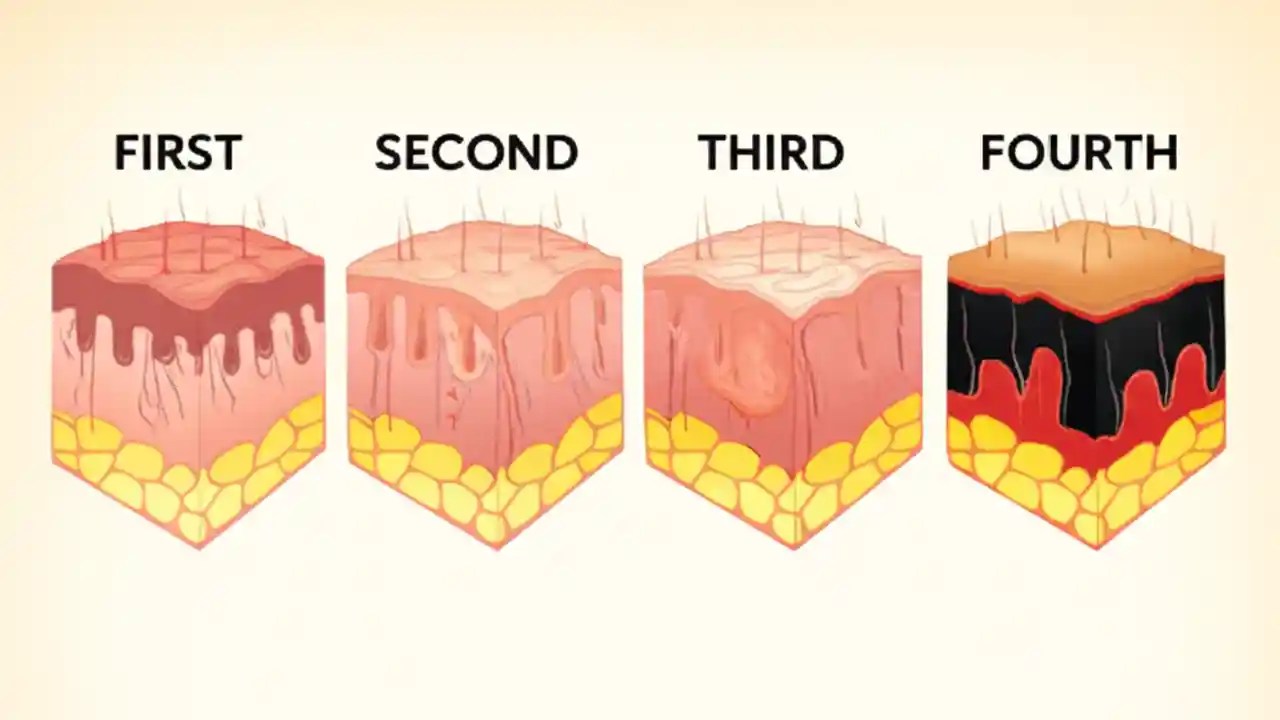 FIRST

SECOND

THIRD

FOURTH