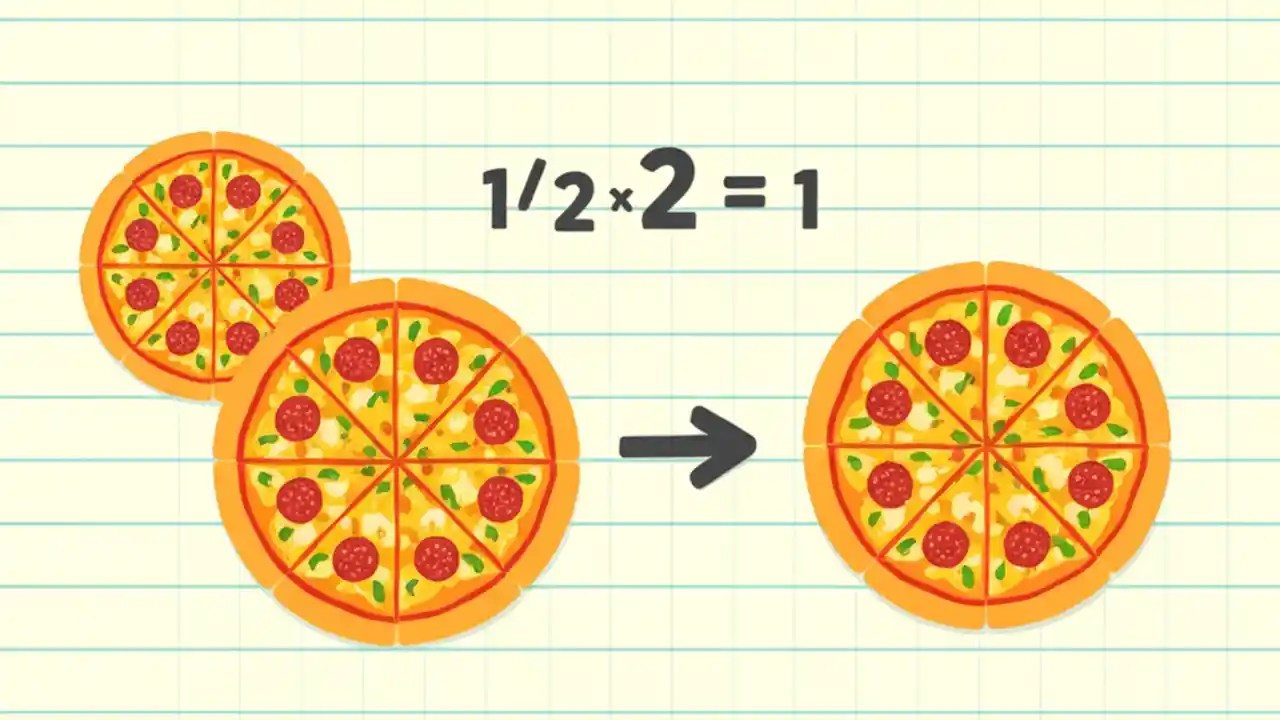 $1/2 \times 2 = 1$