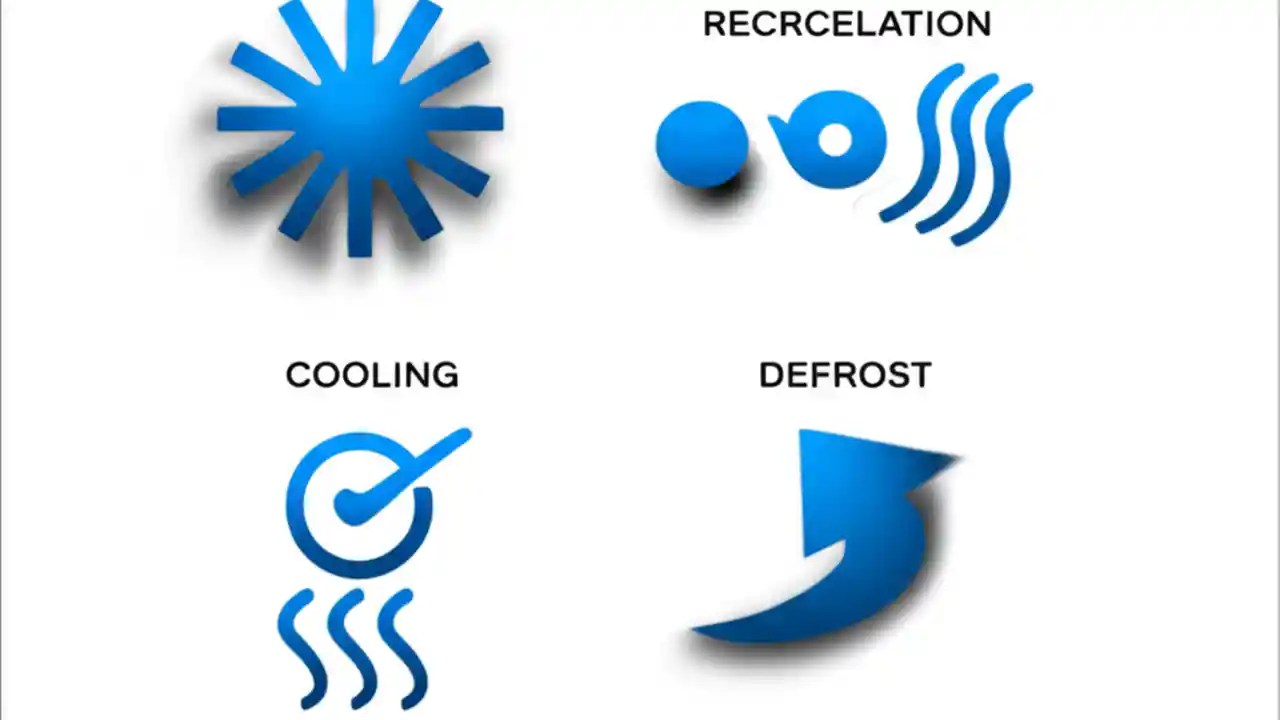 RECRCELATION

COOLING

DEFROST