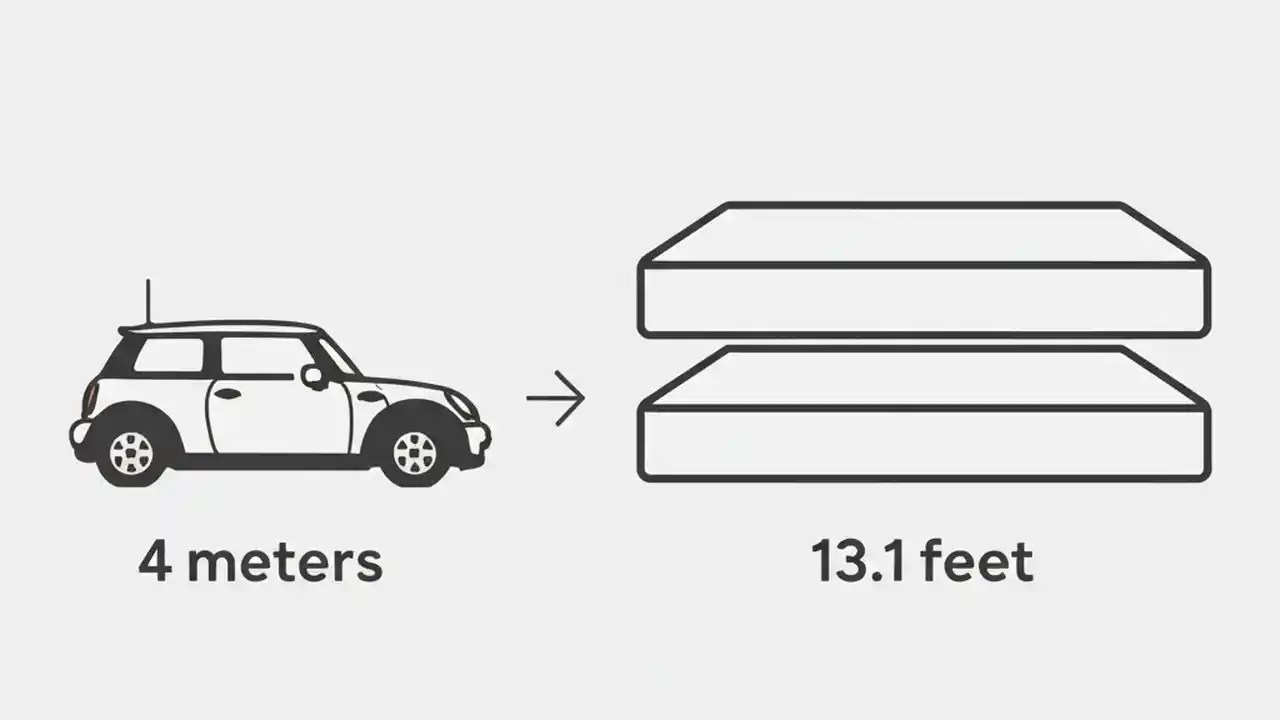 4 meters

13.1 feet