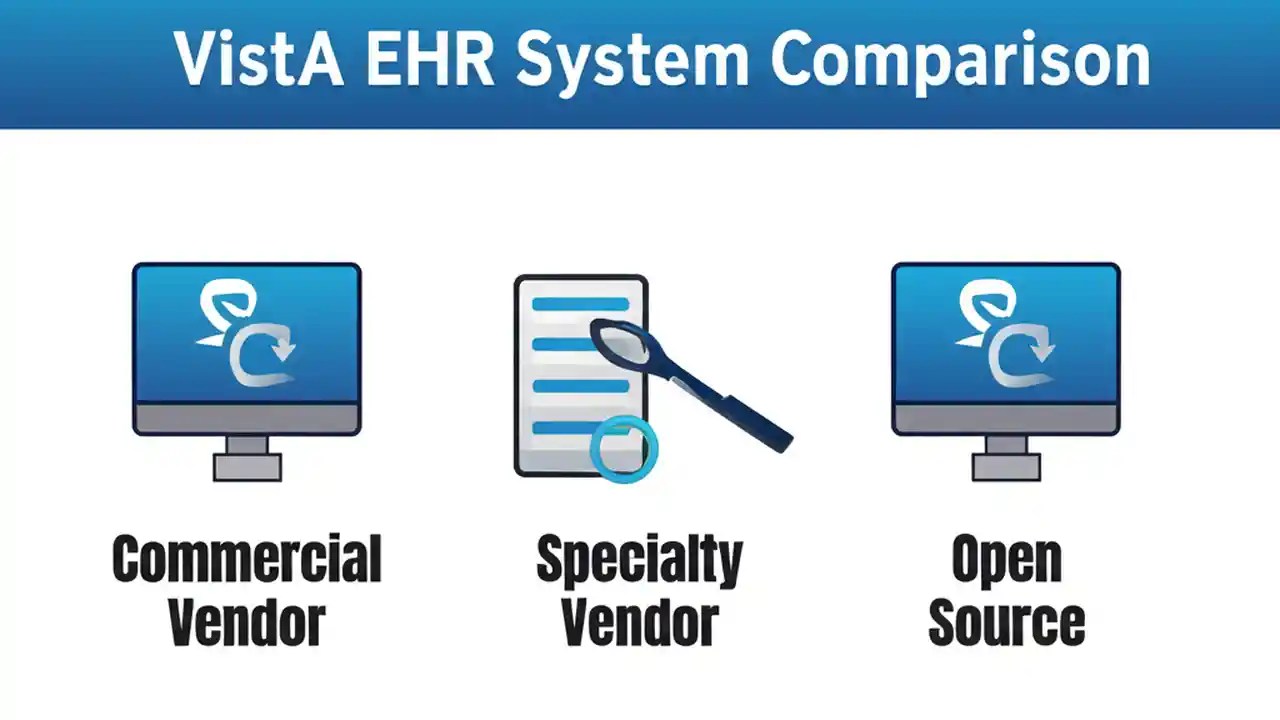 VistA EHR System Comparison

Commercial Vendor

Specialty Vendor

Open Source