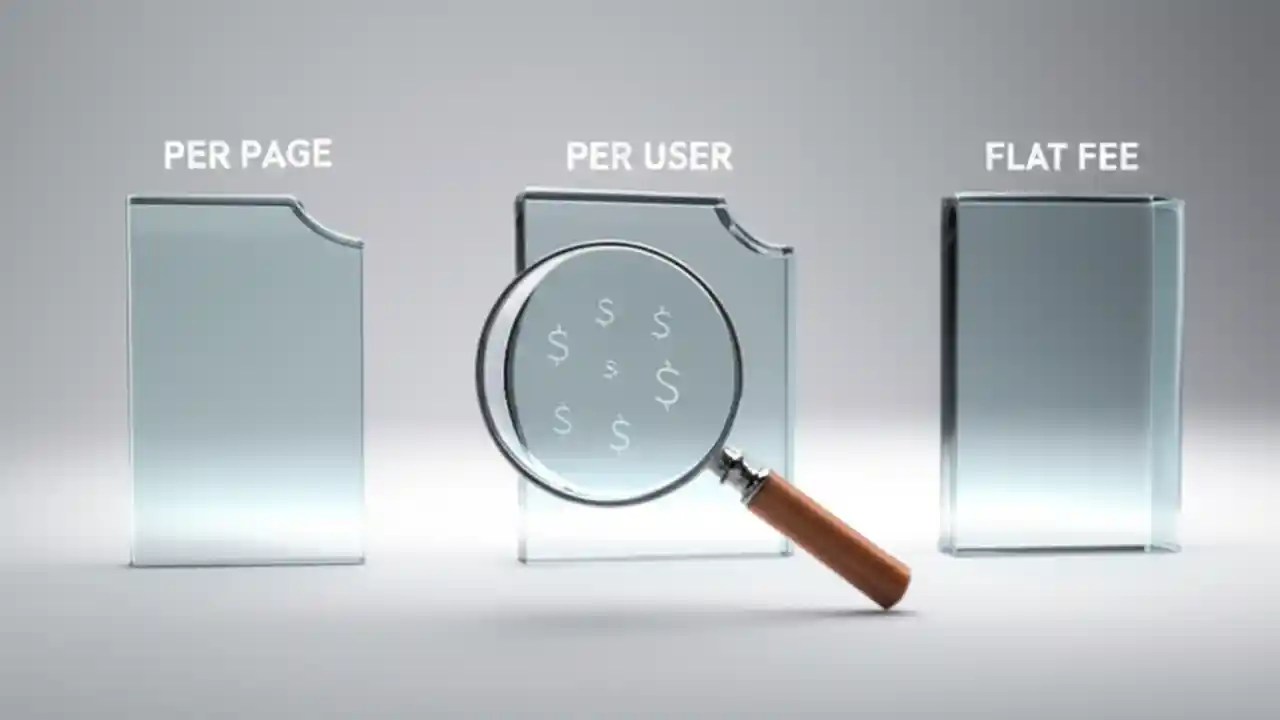 PER PAGE

PER USER

FLAT FEE

$ $ $ $ $ $ $