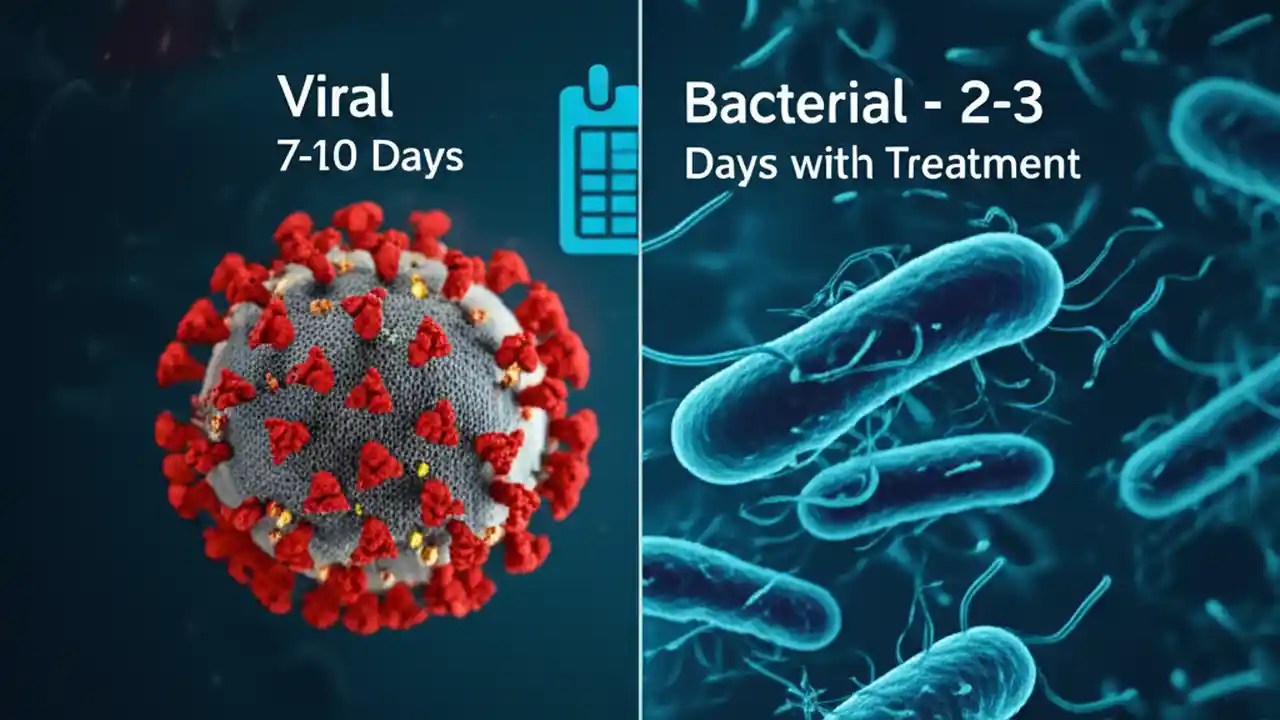 Viral
7-10 Days

Bacterial - 2-3
Days with Treatment