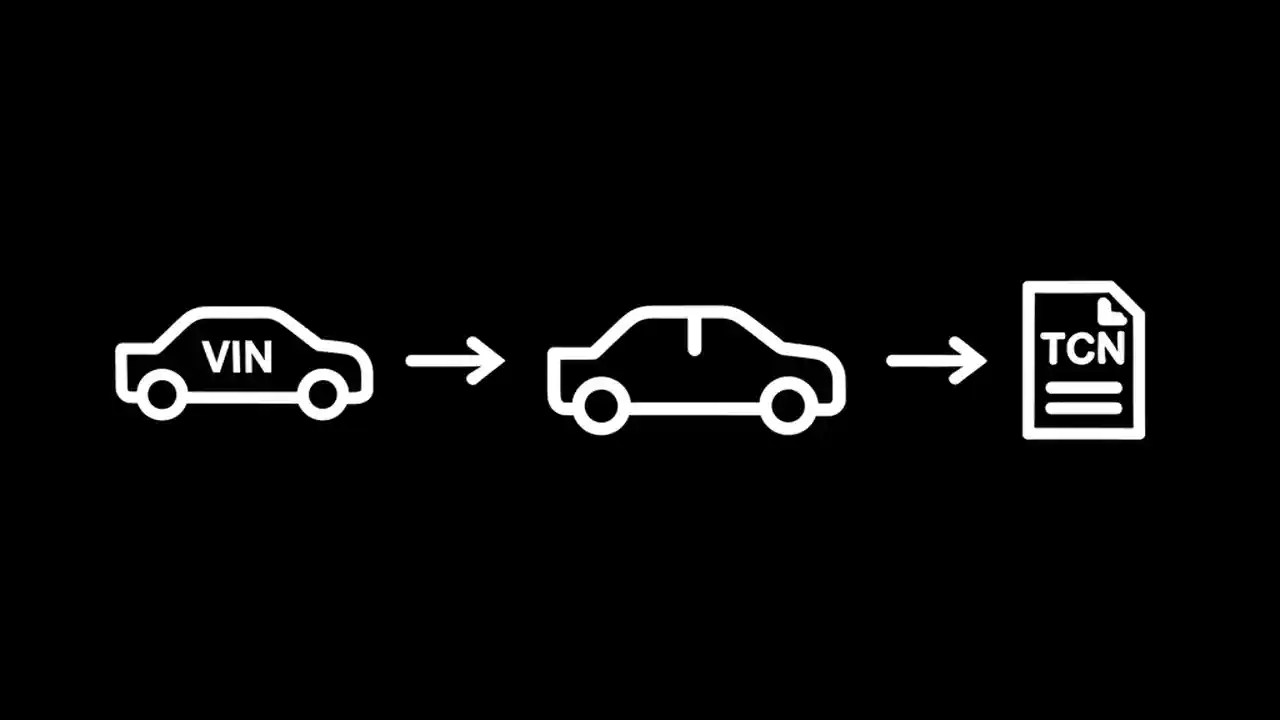 VIN

TCN