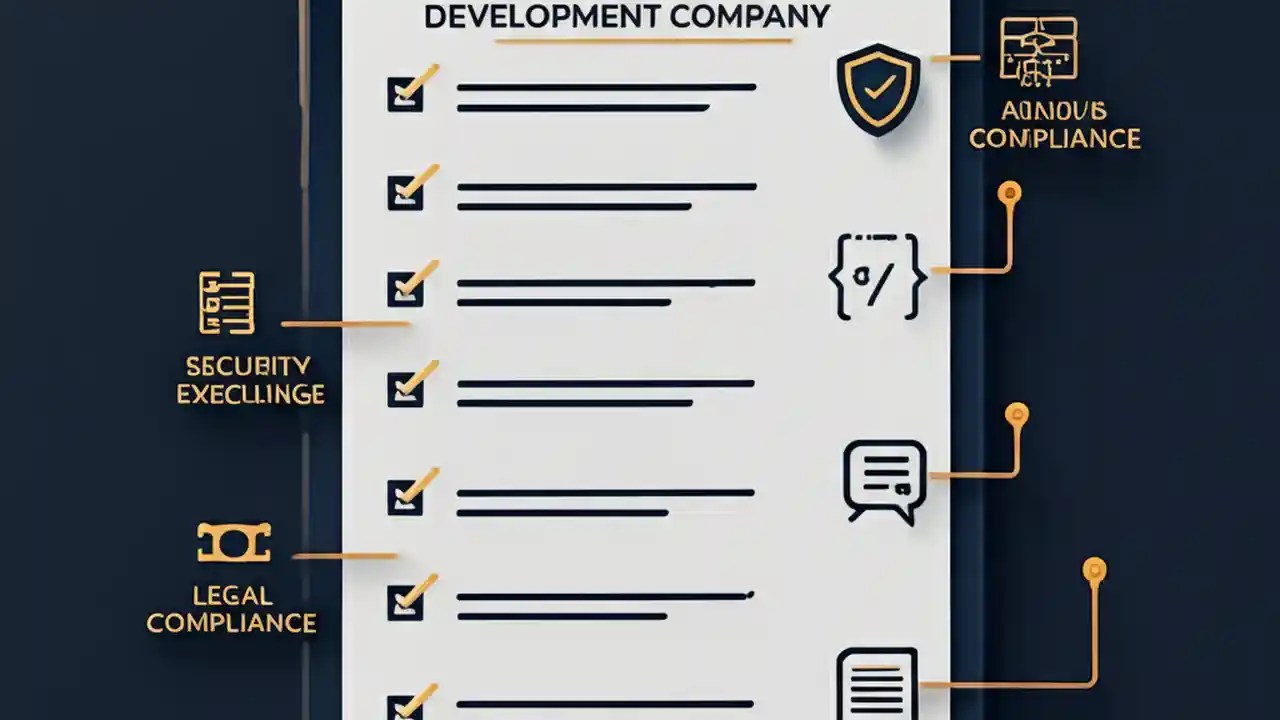 DEVELOPMENT COMPANY

AUNOUS COMPLIANCE

SECURITY EXECLLINGE

LEGAL COMPLIANCE